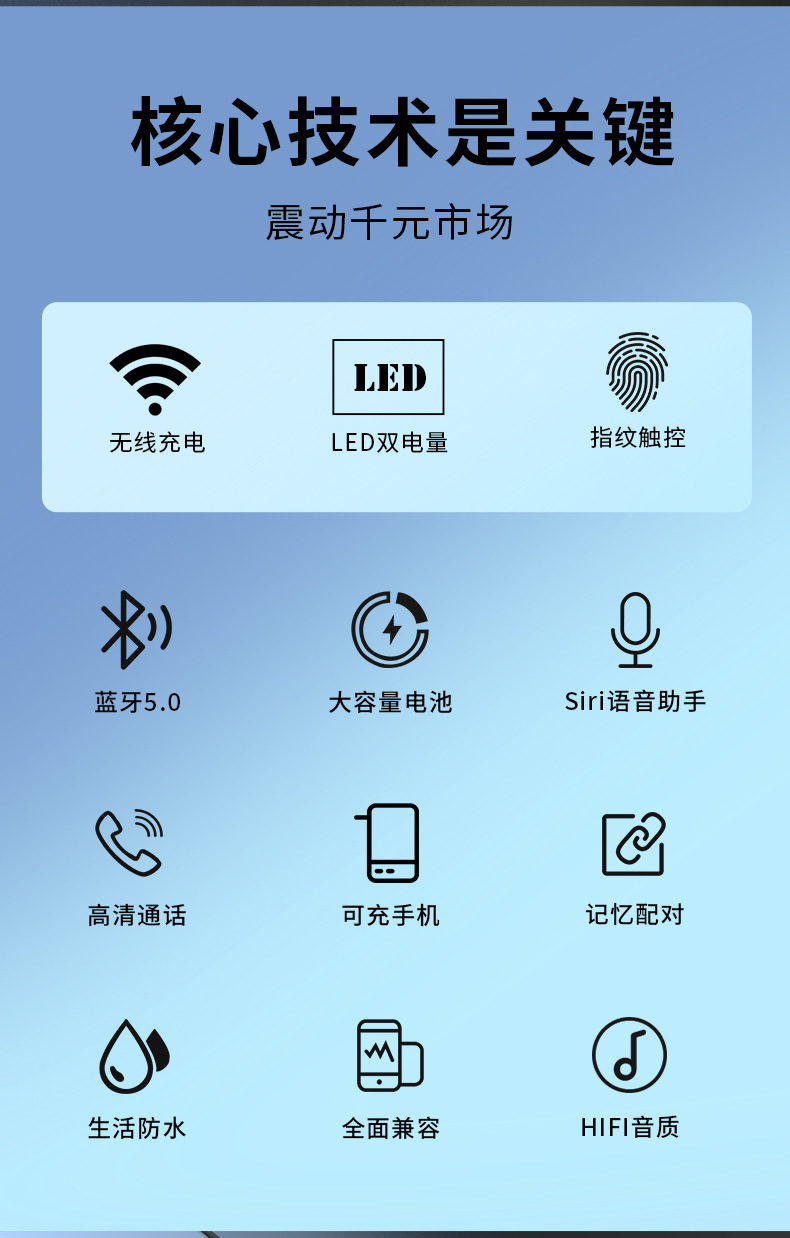 核心技术是关键

震动千元市场

LED

无线充电

LED双电量

指纹触控

蓝牙5.0

大容量电池

Siri语音助手

高清通话

可充手机

记忆配对

生活防水

全面兼容

HIFI音质