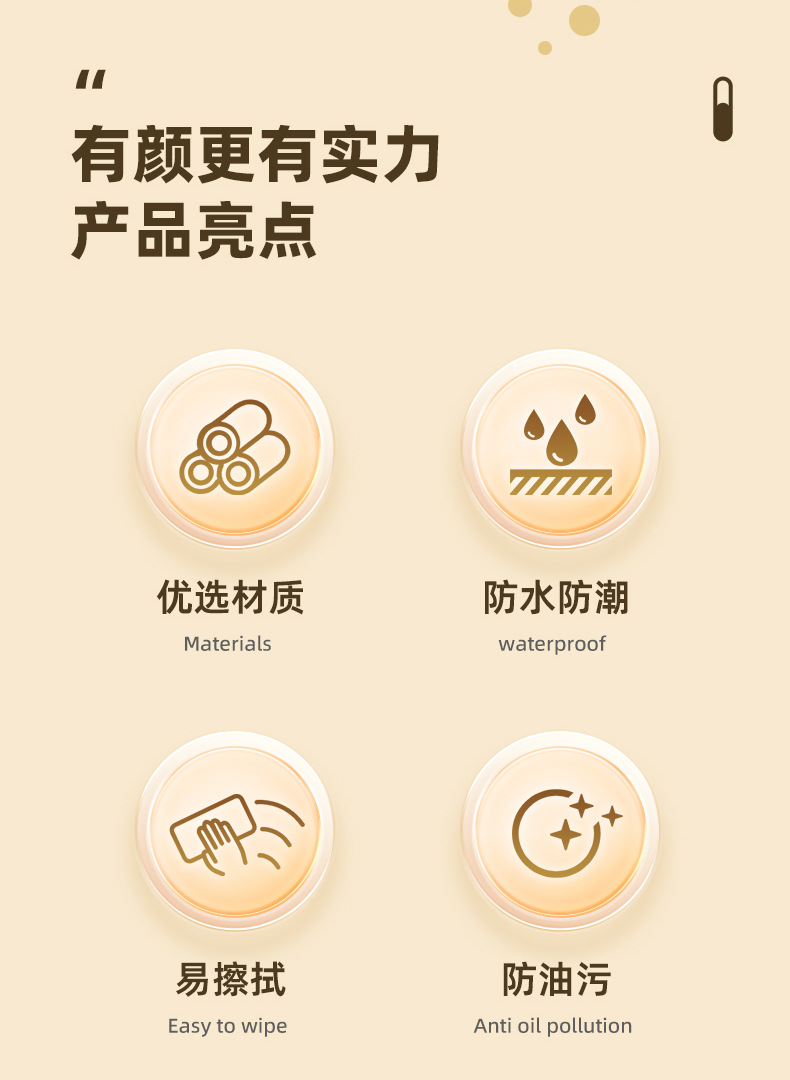 “

有颜更有实力
产品亮点

优选材质
Materials

防水防潮
waterproof

易擦拭
Easy to wipe

防油污
Anti oil pollution