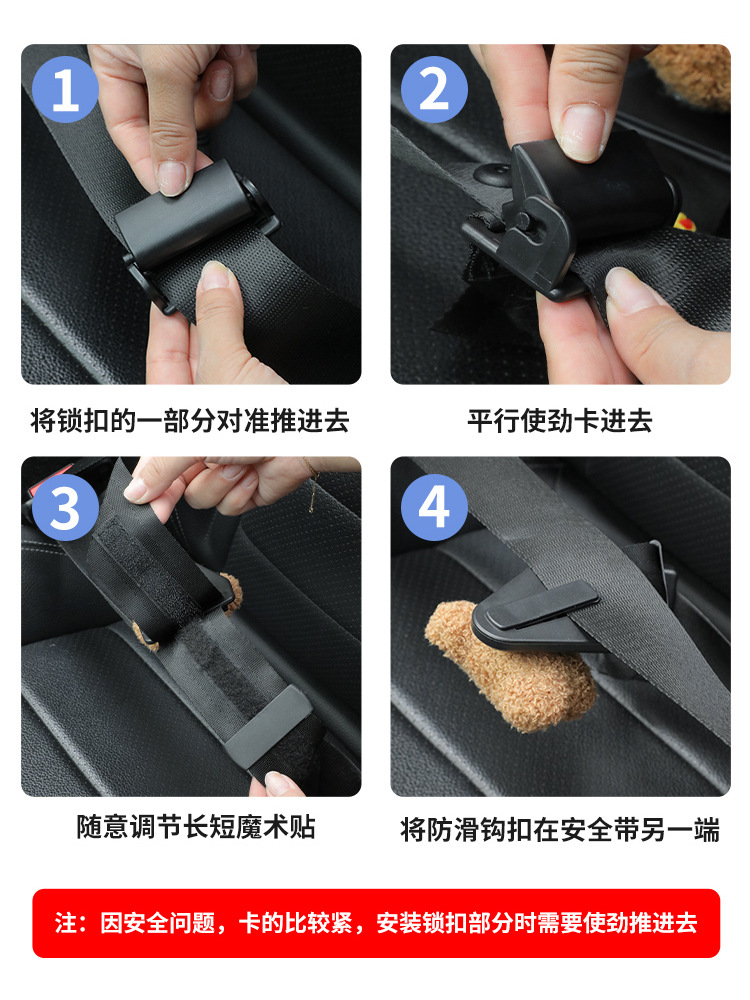 1

将锁扣的一部分对准推进去

2

平行使劲卡进去

3

随意调节长短魔术贴

4

将防滑钩扣在安全带另一端

注：因安全问题，卡的比较紧，安装锁扣部分时需要使劲推进去