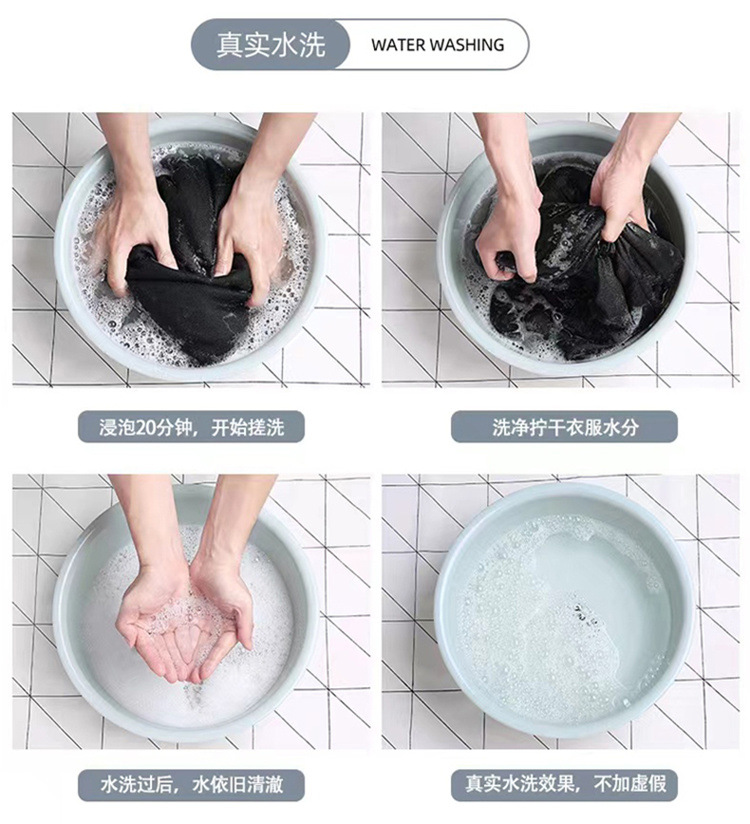 真实水洗 WATER WASHING

浸泡20分钟，开始搓洗

洗净拧干衣服水分

水洗过后，水依旧清澈

真实水洗效果，不加虚假