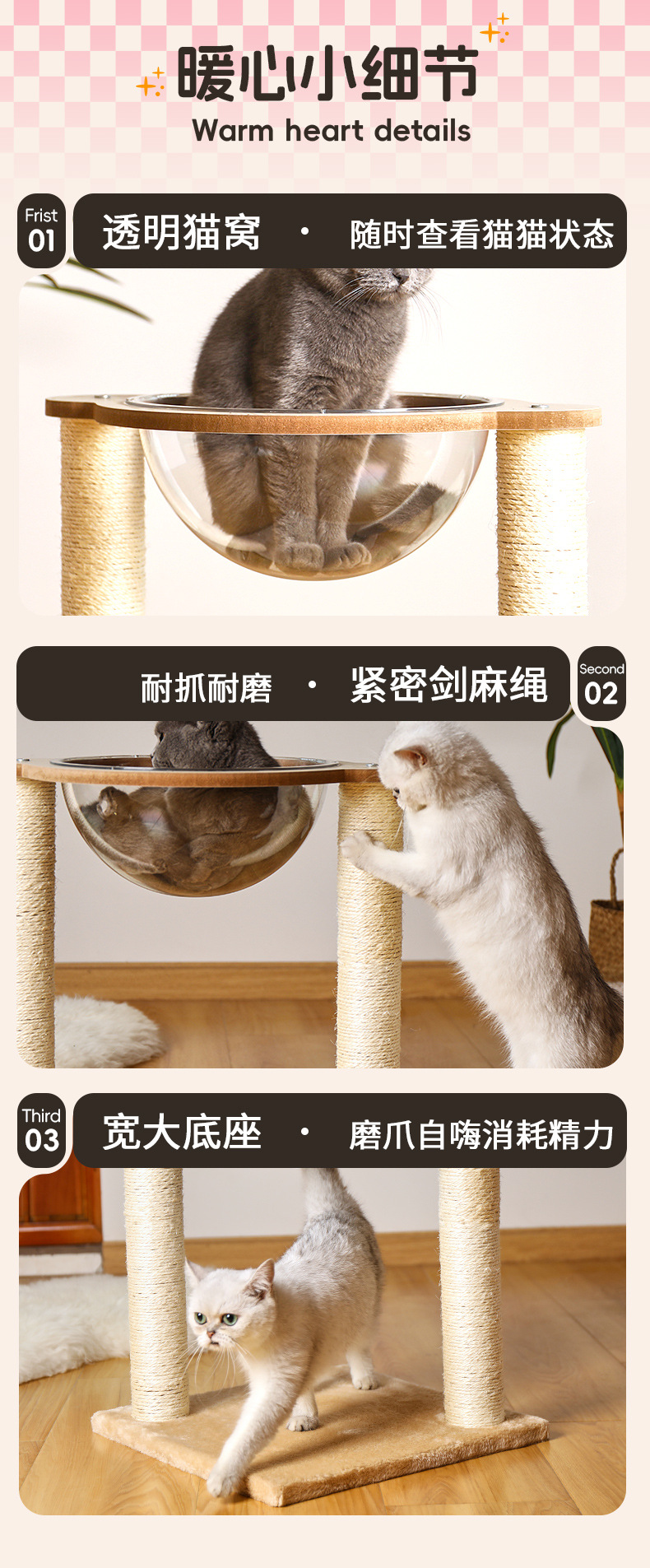 暖心小细节
Warm heart details

Frist 01
透明猫窝 · 随时查看猫猫状态

耐抓耐磨 · 紧密剑麻绳
Second 02

Third 03
宽大底座 · 磨爪自嗨消耗精力