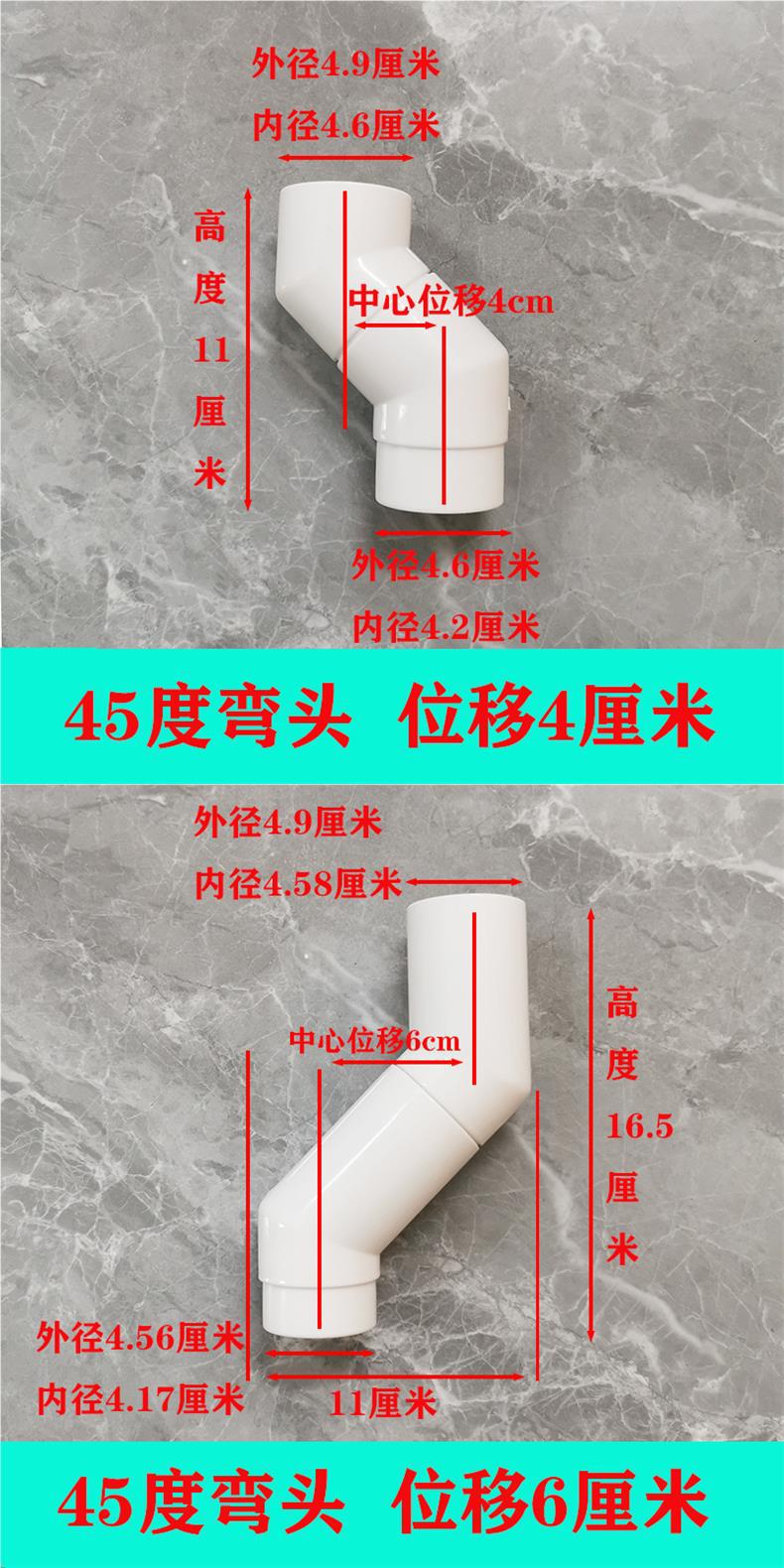 外径4.9厘米

内径4.6厘米

高度11厘米

中心位移4cm

外径4.6厘米

内径4.2厘米

45度弯头 位移4厘米

外径4.9厘米

内径4.58厘米

中心位移6cm

高度16.5厘米

外径4.56厘米

内径4.17厘米

11厘米

45度弯头 位移6厘米