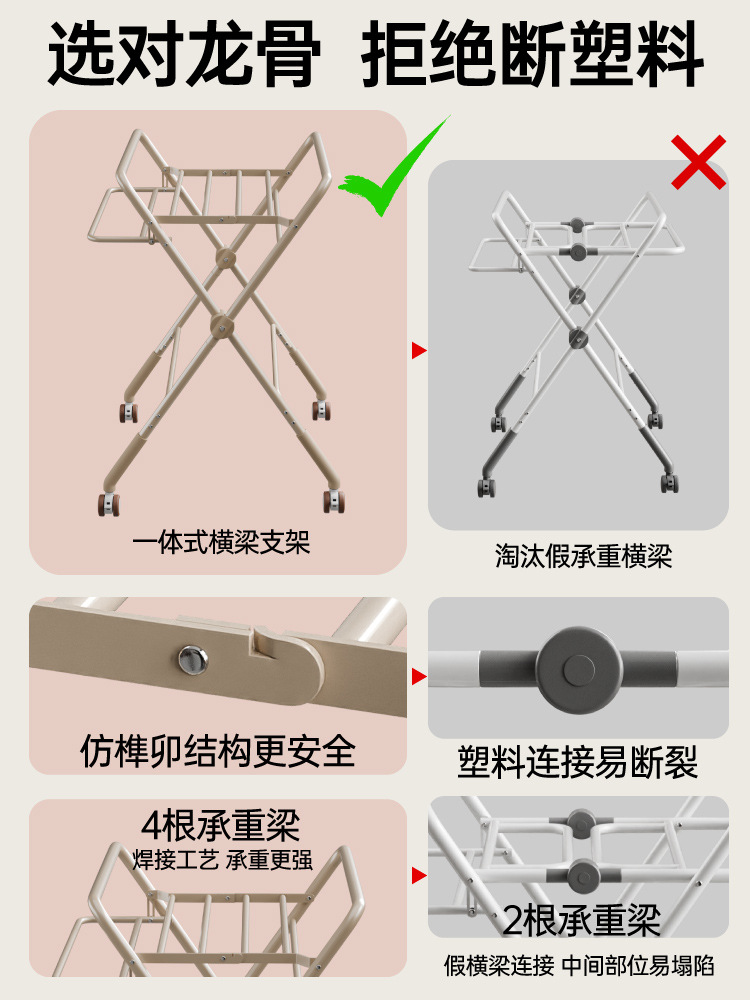 选对龙骨 拒绝断塑料

一体式横梁支架

淘汰假承重横梁

仿榫卯结构更安全

塑料连接易断裂

4根承重梁
焊接工艺 承重更强

2根承重梁

假横梁连接 中间部位易塌陷