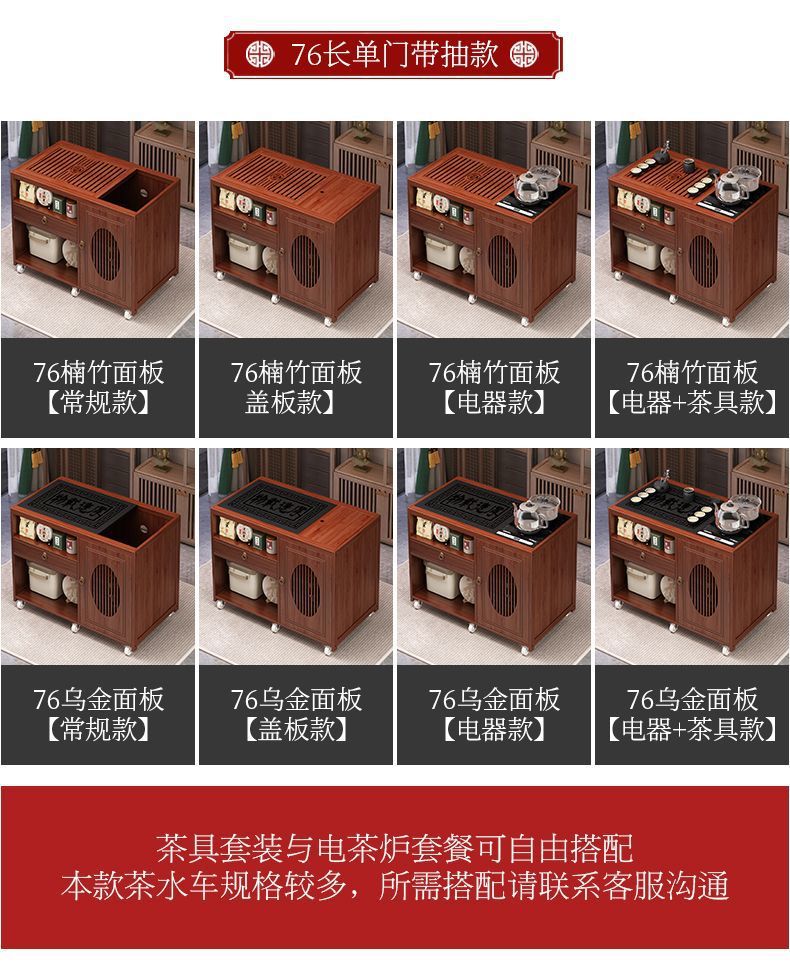 76长单门带抽款

76楠竹面板
【常规款】

76楠竹面板
盖板款】

76楠竹面板
【电器款】

76楠竹面板
【电器+茶具款】

76乌金面板
【常规款】

76乌金面板
【盖板款】

76乌金面板
【电器款】

76乌金面板
【电器+茶具款】

茶具套装与电茶炉套餐可自由搭配
本款茶水车规格较多，所需搭配请联系客服沟通