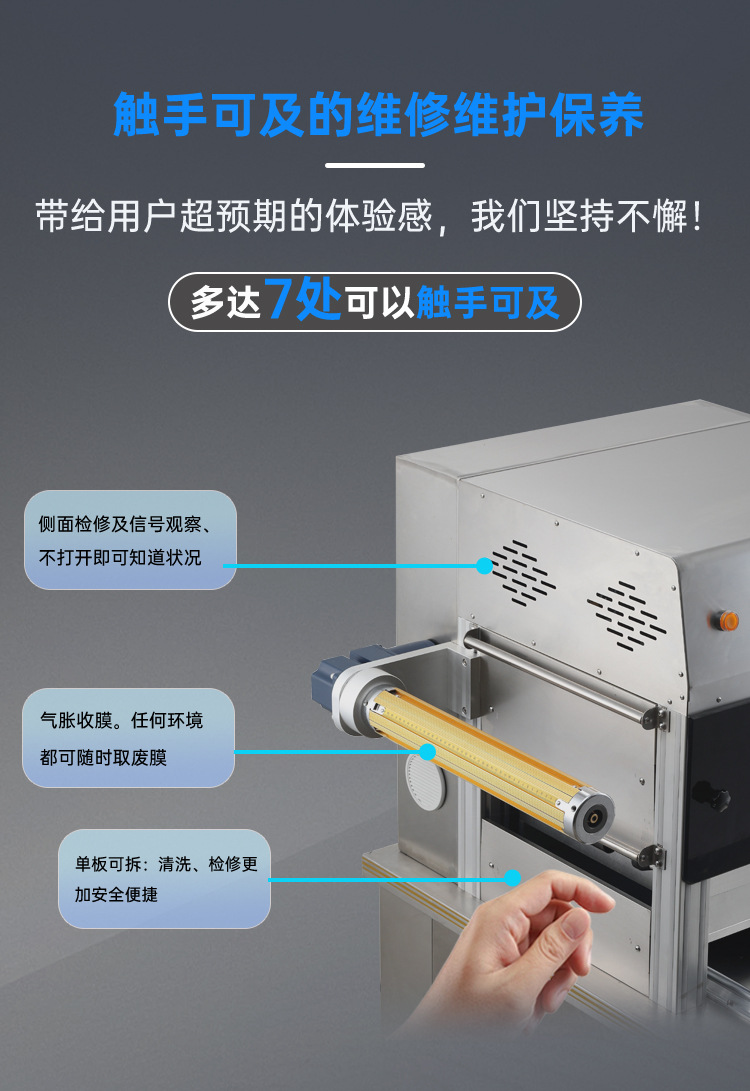 触手可及的维修维护保养

带给用户超预期的体验感，我们坚持不懈！

多达7处可以触手可及

侧面检修及信号观察、不打开即可知道状况

气胀收膜。任何环境都可随时取废膜

单板可拆：清洗、检修更加安全便捷