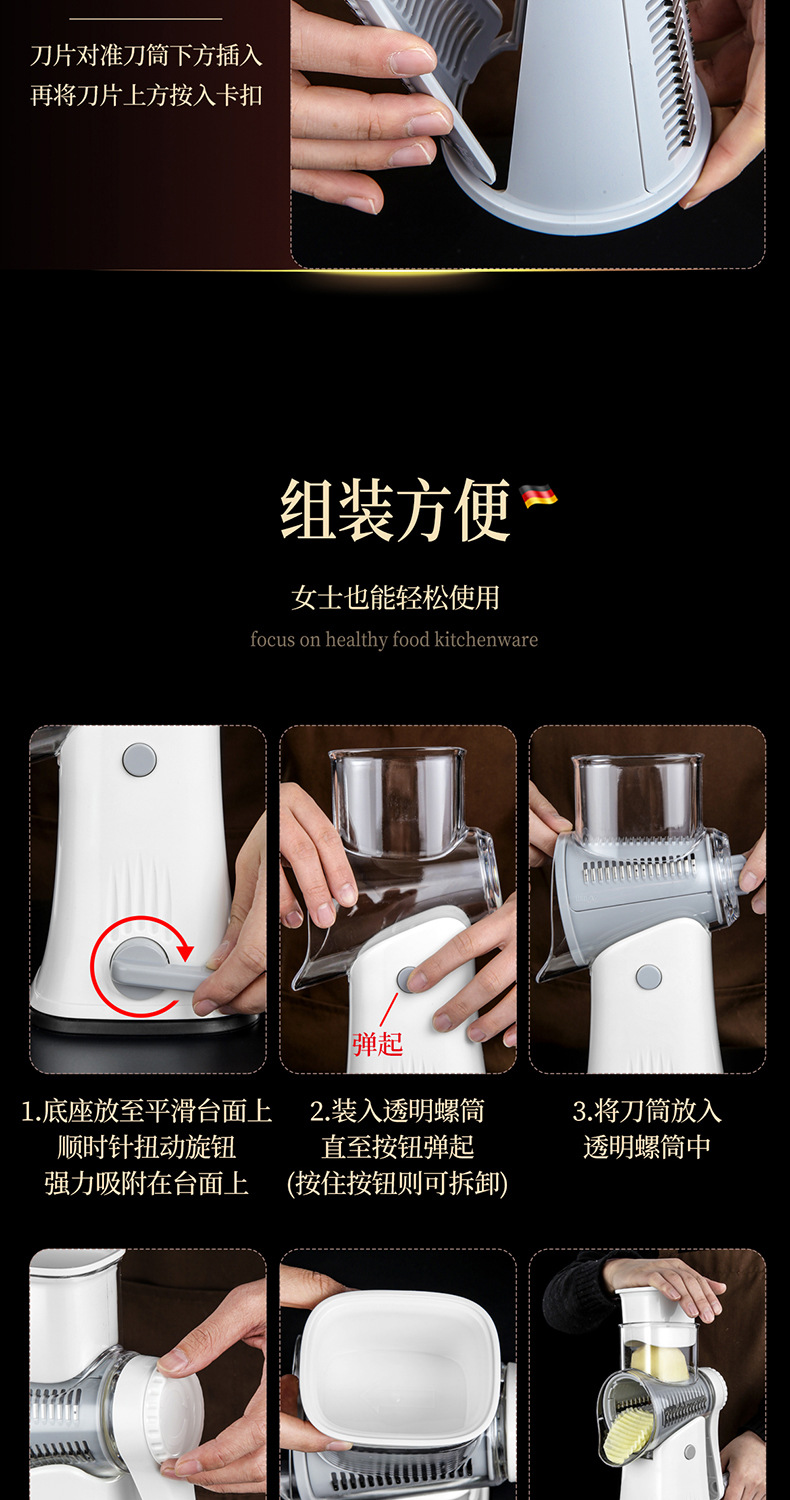 刀片对准刀筒下方插入
再将刀片上方按入卡扣

组装方便

女士也能轻松使用

focus on healthy food kitchenware

弹起

1.底座放至平滑台面上
顺时针扭动旋钮
强力吸附在台面上

2.装入透明螺筒
直至按钮弹起
(按住按钮则可拆卸)

3.将刀筒放入
透明螺筒中