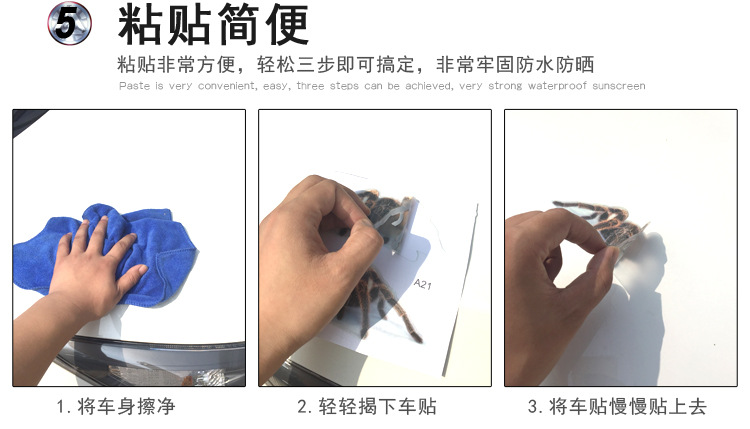 5 粘贴简便

粘贴非常方便，轻松三步即可搞定，非常牢固防水防晒

Paste is very convenient, easy, three steps can be achieved, very strong waterproof sunscreen

A21

1. 将车身擦净

2. 轻轻揭下车贴

3. 将车贴慢慢贴上去