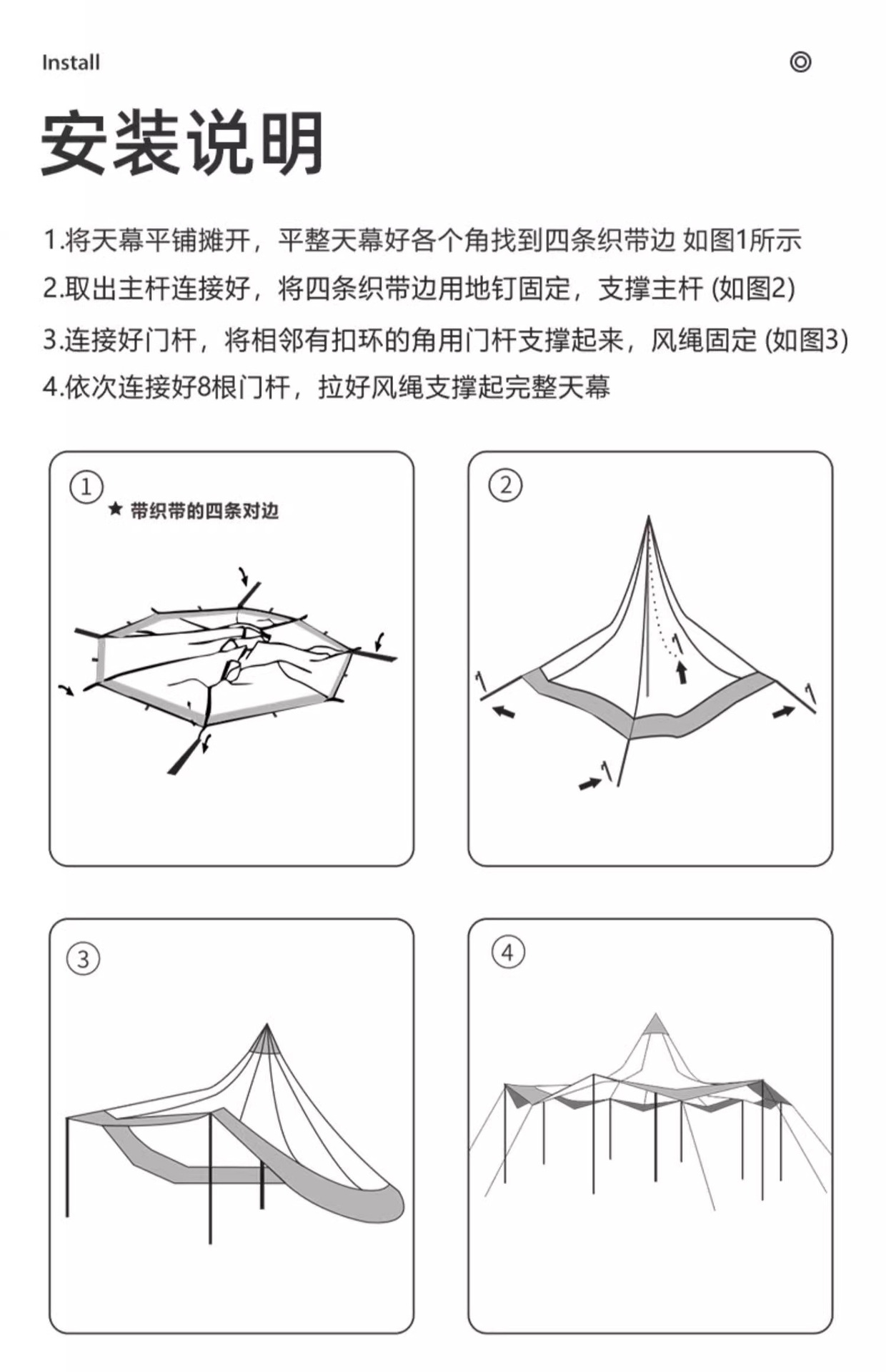 Install

安装说明

1.将天幕平铺摊开，平整天幕好各个角找到四条织带边 如图1所示
2.取出主杆连接好，将四条织带边用地钉固定，支撑主杆 (如图2)
3.连接好门杆，将相邻有扣环的角用门杆支撑起来，风绳固定 (如图3)
4.依次连接好8根门杆，拉好风绳支撑起完整天幕

①
★ 带织带的四条对边

②

③

④