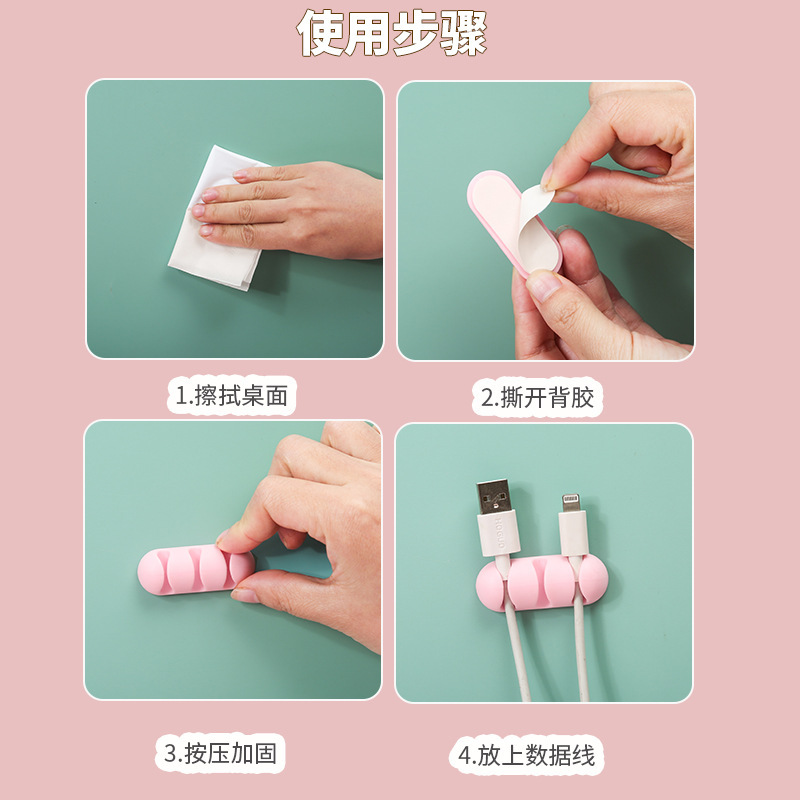 使用步骤

1.擦拭桌面

2.撕开背胶

3.按压加固

4.放上数据线