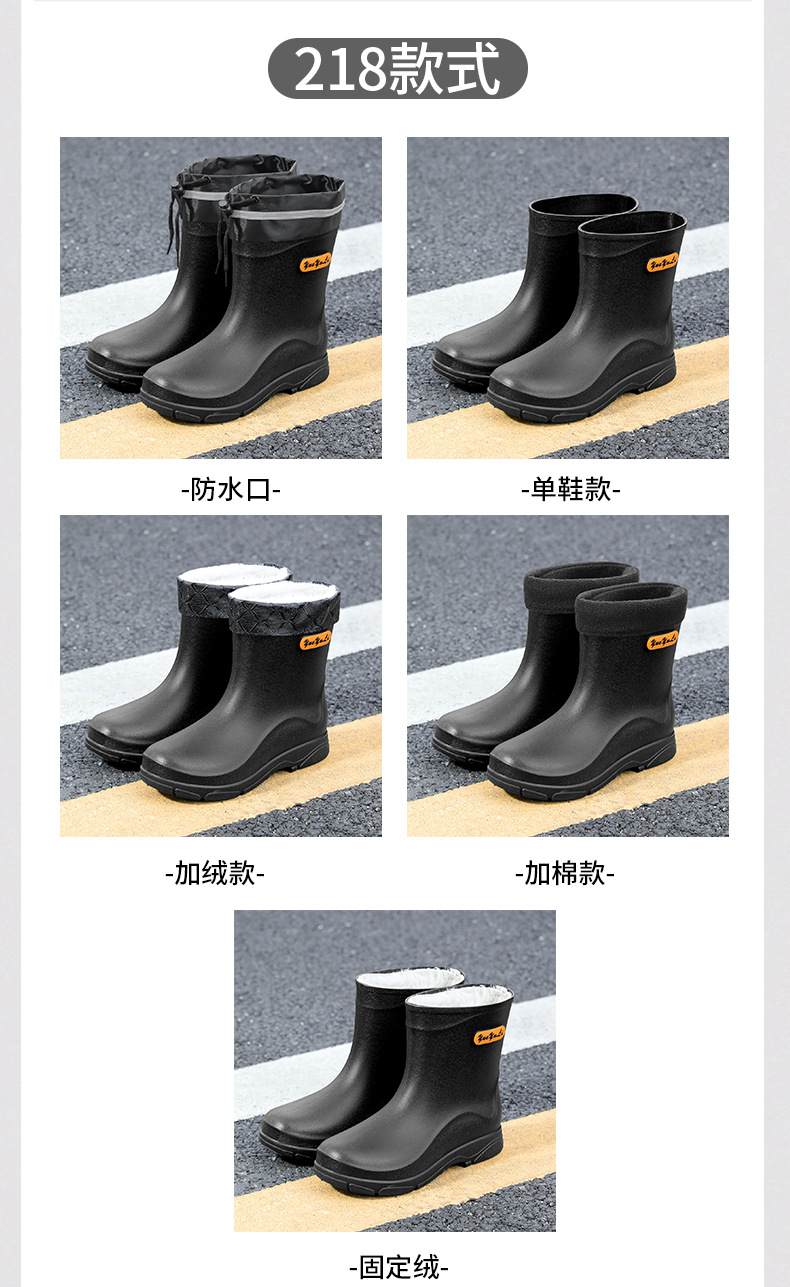 218款式

-防水口-

-单鞋款-

-加绒款-

-加棉款-

-固定绒-