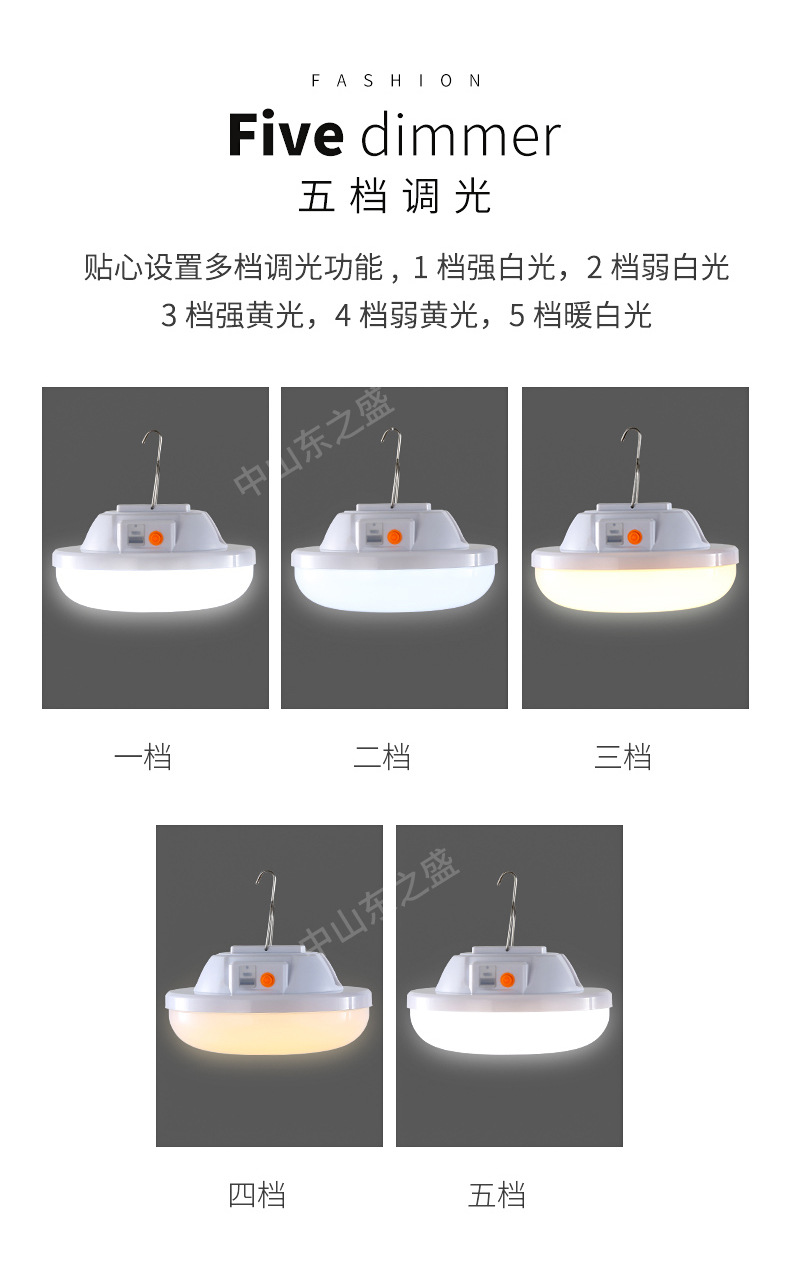 FASHION

Five dimmer

五档调光

贴心设置多档调光功能，1 档强白光，2 档弱白光
3 档强黄光，4 档弱黄光，5 档暖白光

中山东之盛

一档

二档

三档

中山东之盛

四档

五档