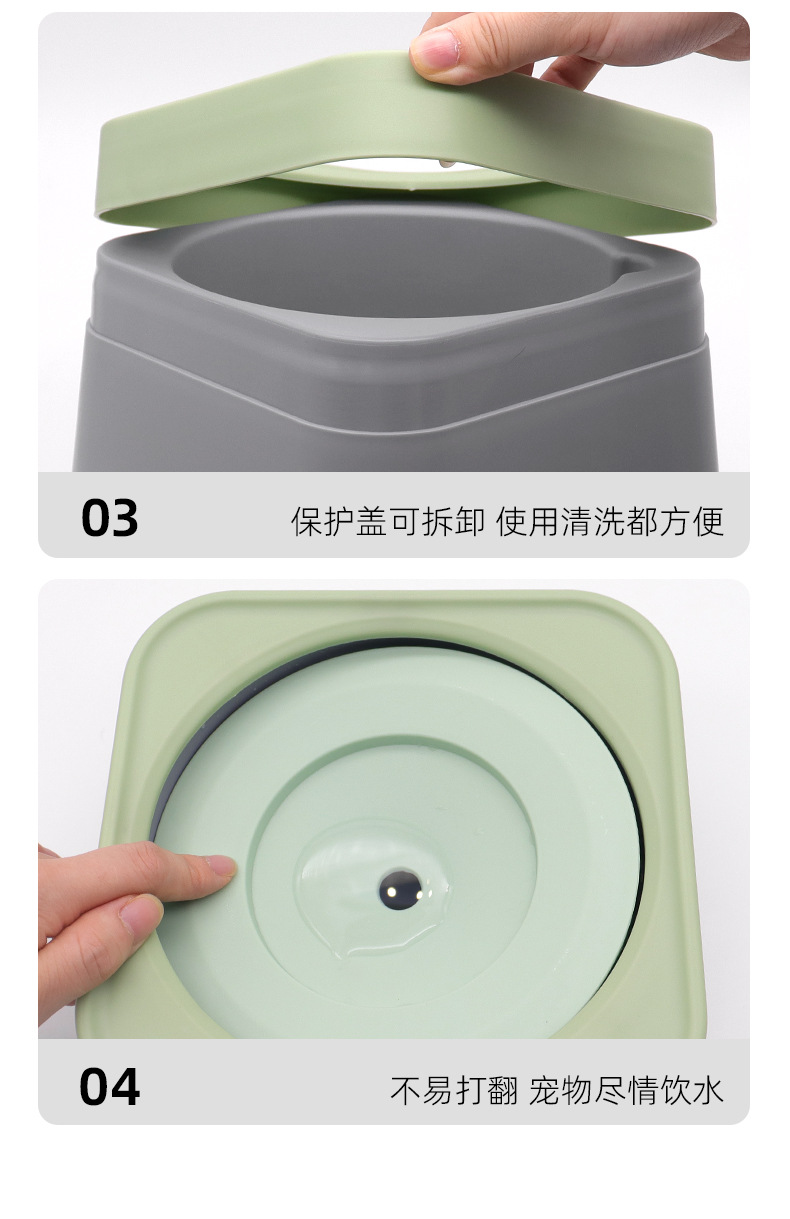 03

保护盖可拆卸 使用清洗都方便

04

不易打翻 宠物尽情饮水