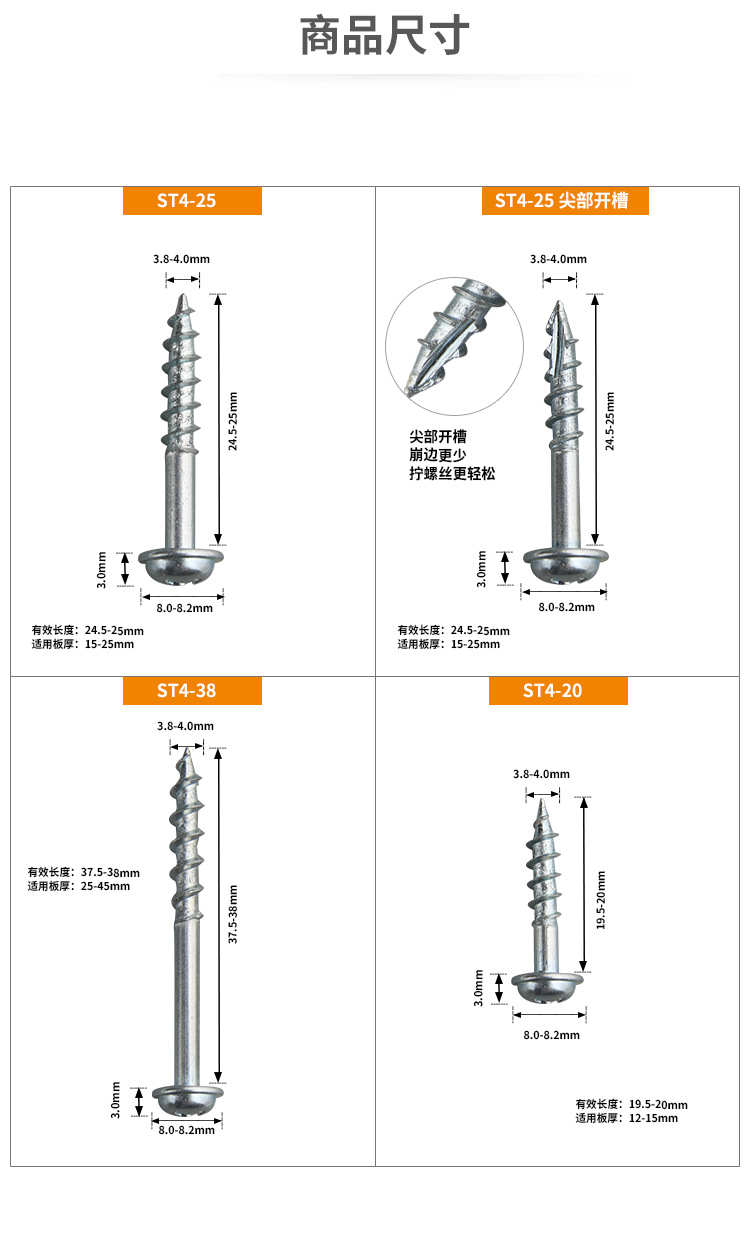 商品尺寸

ST4-25

3.8-4.0mm

24.5-25mm

3.0mm

8.0-8.2mm

有效长度：24.5-25mm
适用板厚：15-25mm

ST4-25 尖部开槽

3.8-4.0mm

尖部开槽
崩边更少
拧螺丝更轻松

24.5-25mm

3.0mm

8.0-8.2mm

有效长度：24.5-25mm
适用板厚：15-25mm

ST4-38

3.8-4.0mm

有效长度：37.5-38mm
适用板厚：25-45mm

37.5-38mm

3.0mm

8.0-8.2mm

ST4-20

3.8-4.0mm

19.5-20mm

3.0mm

8.0-8.2mm

有效长度：19.5-20mm
适用板厚：12-15mm