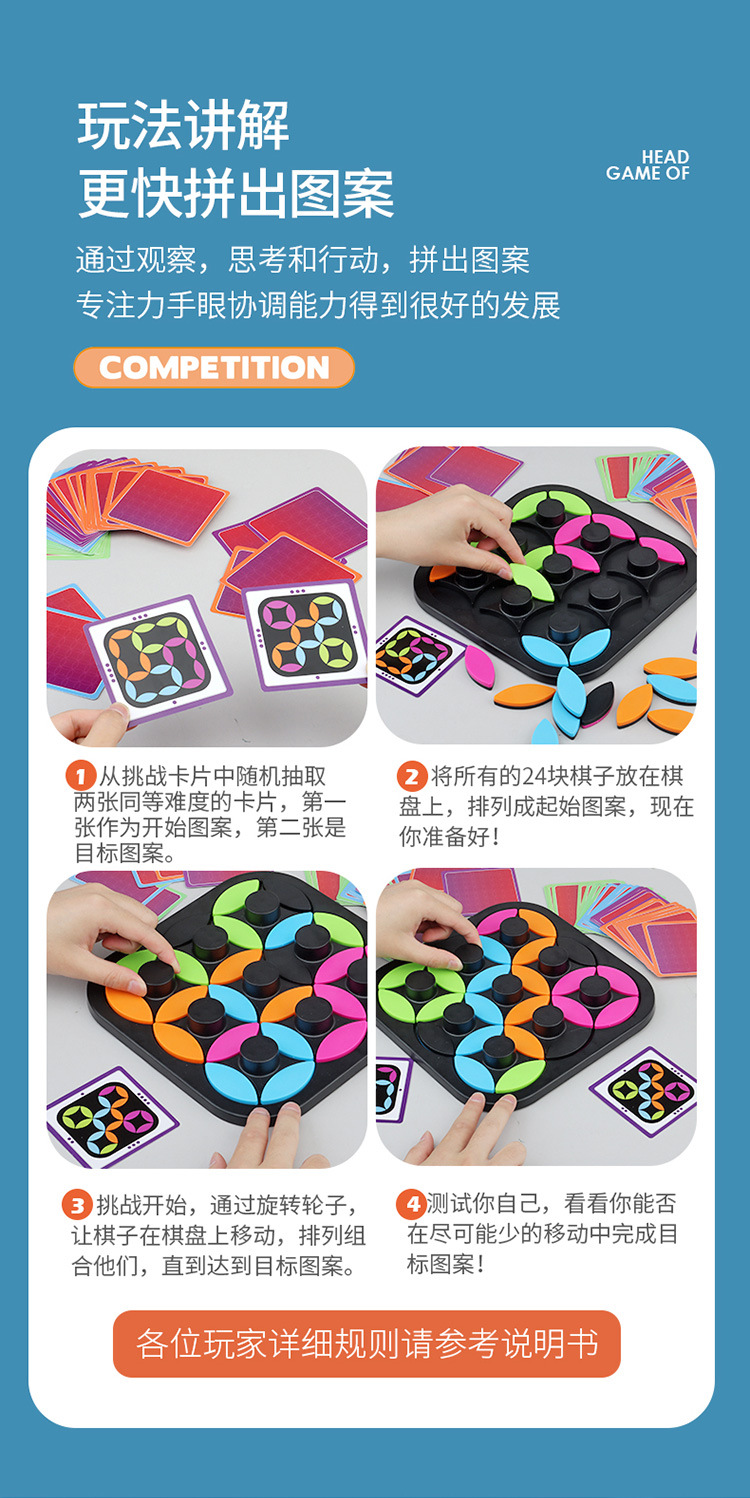 玩法讲解
更快拼出图案

HEAD
GAME OF

通过观察，思考和行动，拼出图案
专注力手眼协调能力得到很好的发展

COMPETITION

1 从挑战卡片中随机抽取两张同等难度的卡片，第一张作为开始图案，第二张是目标图案。

2 将所有的24块棋子放在棋盘上，排列成起始图案，现在你准备好！

3 挑战开始，通过旋转轮子，让棋子在棋盘上移动，排列组合他们，直到达到目标图案。

4 测试你自己，看看你能否在尽可能少的移动中完成目标图案！

各位玩家详细规则请参考说明书