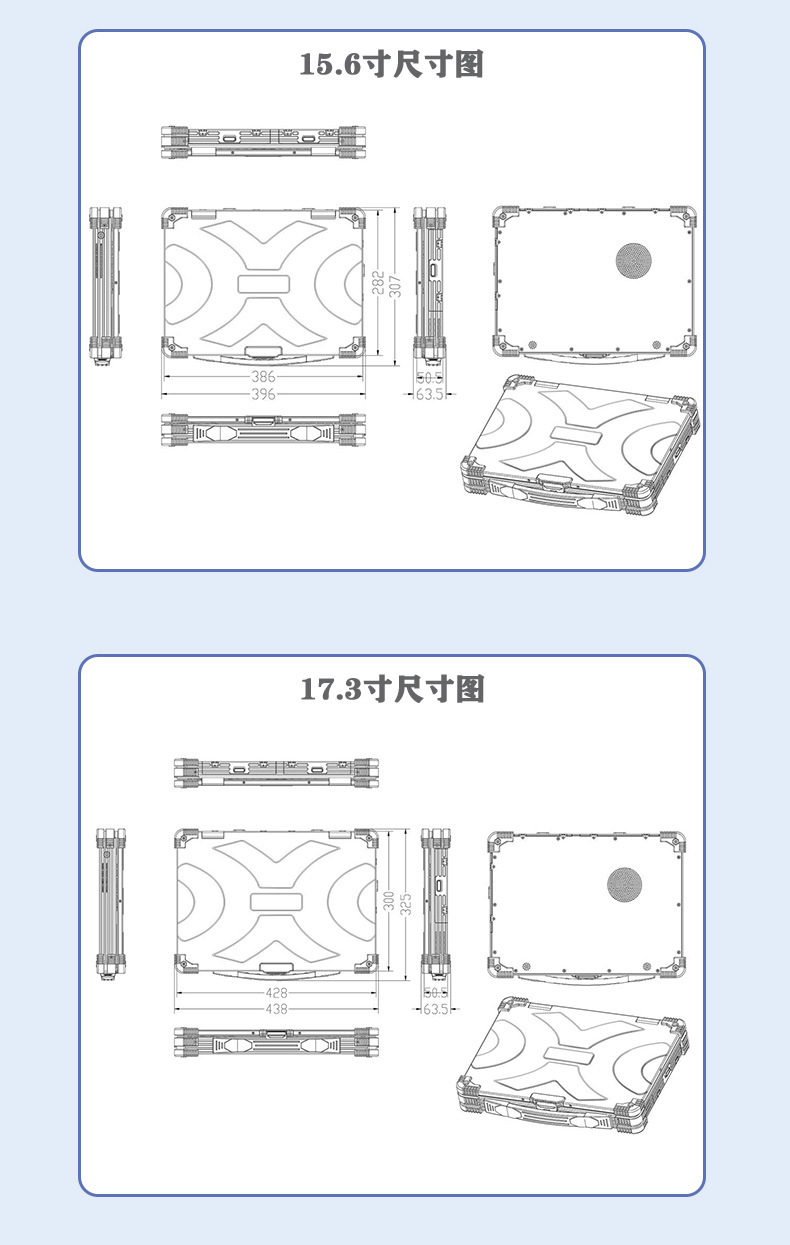 15.6寸尺寸图

282
307
386
396
50.5
63.5

17.3寸尺寸图

300
325
428
438
50.5
63.5