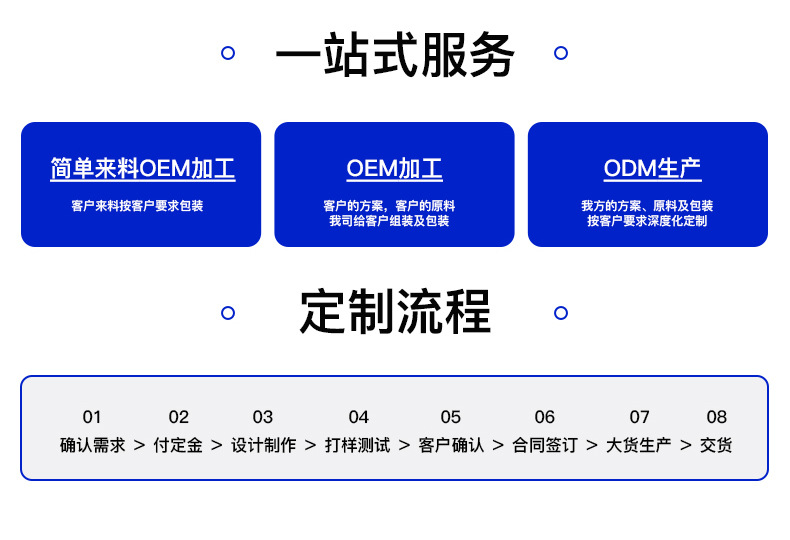 一站式服务

简单来料OEM加工

客户来料按客户要求包装

OEM加工

客户的方案，客户的原料
我司给客户组装及包装

ODM生产

我方的方案、原料及包装
按客户要求深度化定制

定制流程

01
确认需求 >
02
付定金 >
03
设计制作 >
04
打样测试 >
05
客户确认 >
06
合同签订 >
07
大货生产 >
08
交货