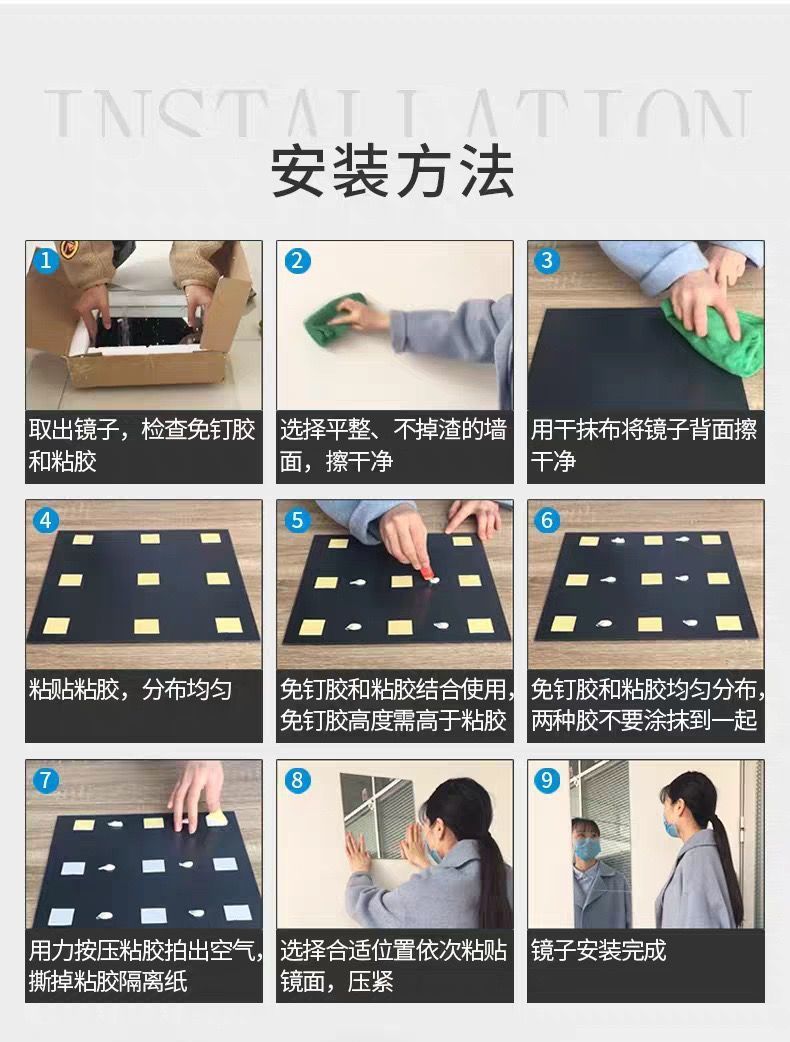 INSTALLATION
安装方法

1
取出镜子，检查免钉胶和粘胶

2
选择平整、不掉渣的墙面，擦干净

3
用干抹布将镜子背面擦干净

4
粘贴粘胶，分布均匀

5
免钉胶和粘胶结合使用，免钉胶高度需高于粘胶

6
免钉胶和粘胶均匀分布，两种胶不要涂抹到一起

7
用力按压粘胶拍出空气，撕掉粘胶隔离纸

8
选择合适位置依次粘贴镜面，压紧

9
镜子安装完成