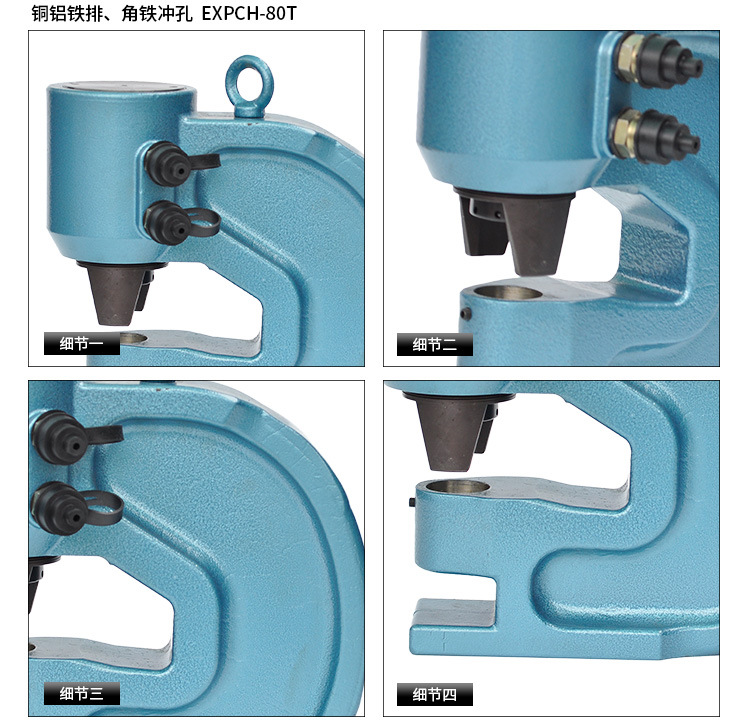 铜铝铁排、角铁冲孔 EXPCH-80T

细节一

细节二

细节三

细节四