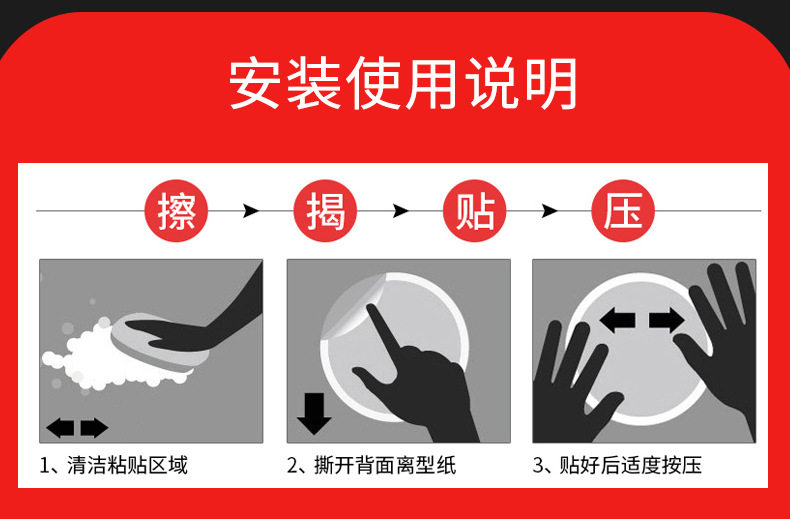 安装使用说明

擦

揭

贴

压

1、清洁粘贴区域

2、撕开背面离型纸

3、贴好后适度按压