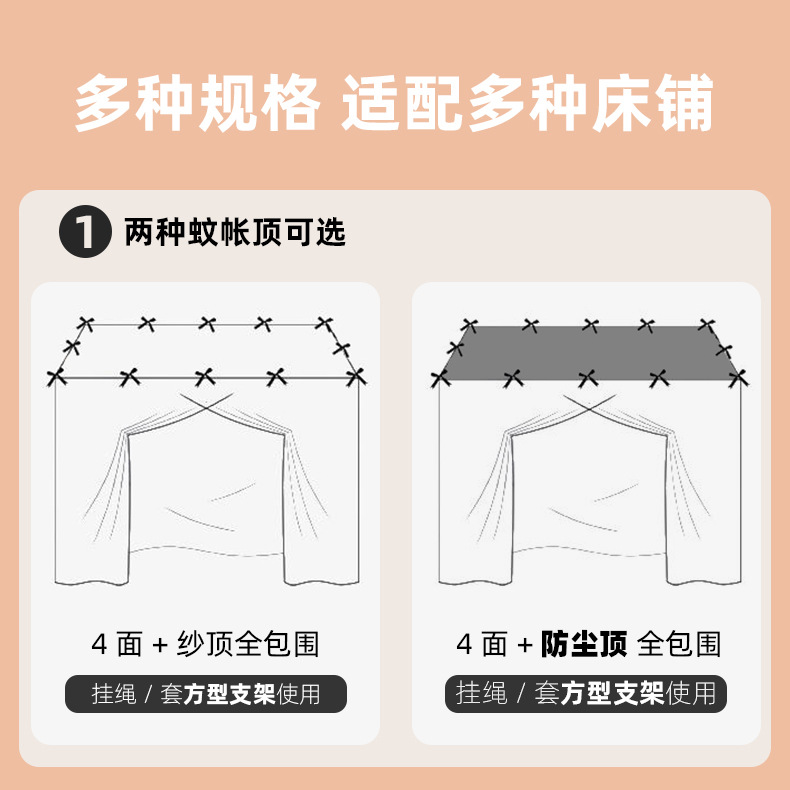 多种规格 适配多种床铺

1 两种蚊帐顶可选

4 面 + 纱顶全包围

挂绳 / 套方型支架使用

4 面 + 防尘顶 全包围

挂绳 / 套方型支架使用