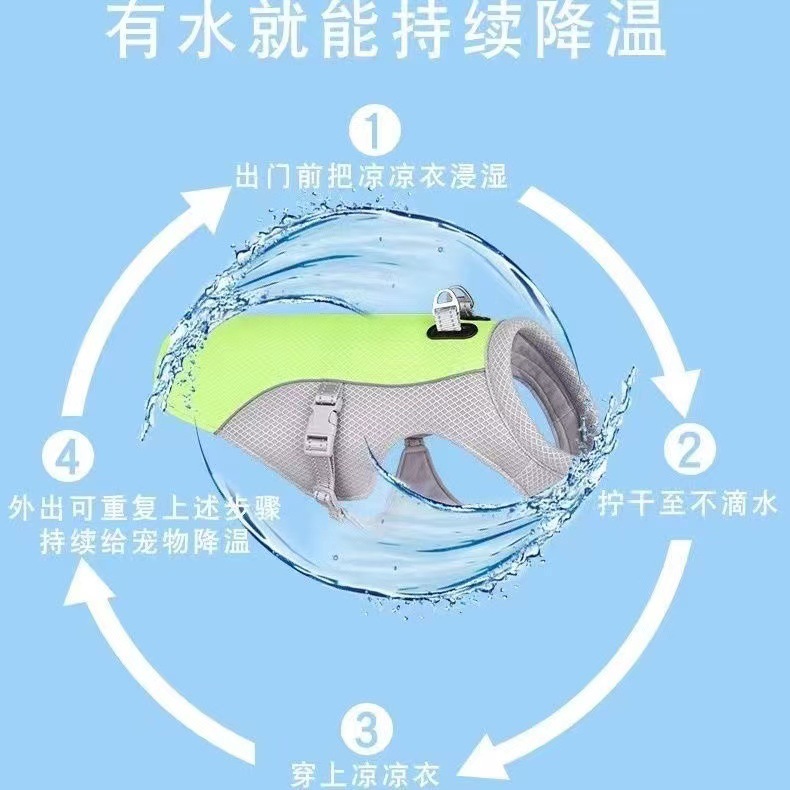 有水就能持续降温

1
出门前把凉凉衣浸湿

2
拧干至不滴水

3
穿上凉凉衣

4
外出可重复上述步骤
持续给宠物降温