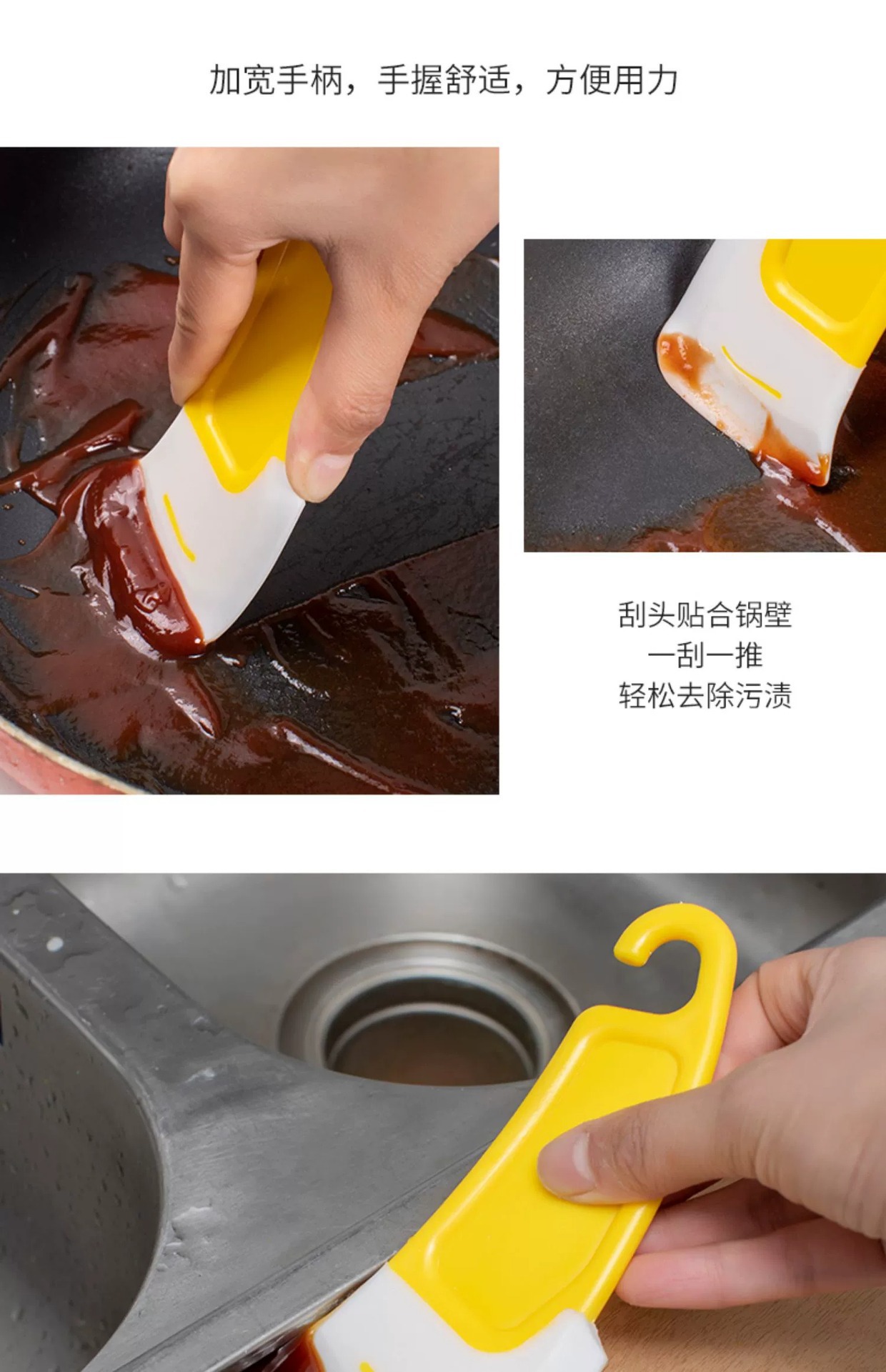 加宽手柄，手握舒适，方便用力

刮头贴合锅壁
一刮一推
轻松去除污渍