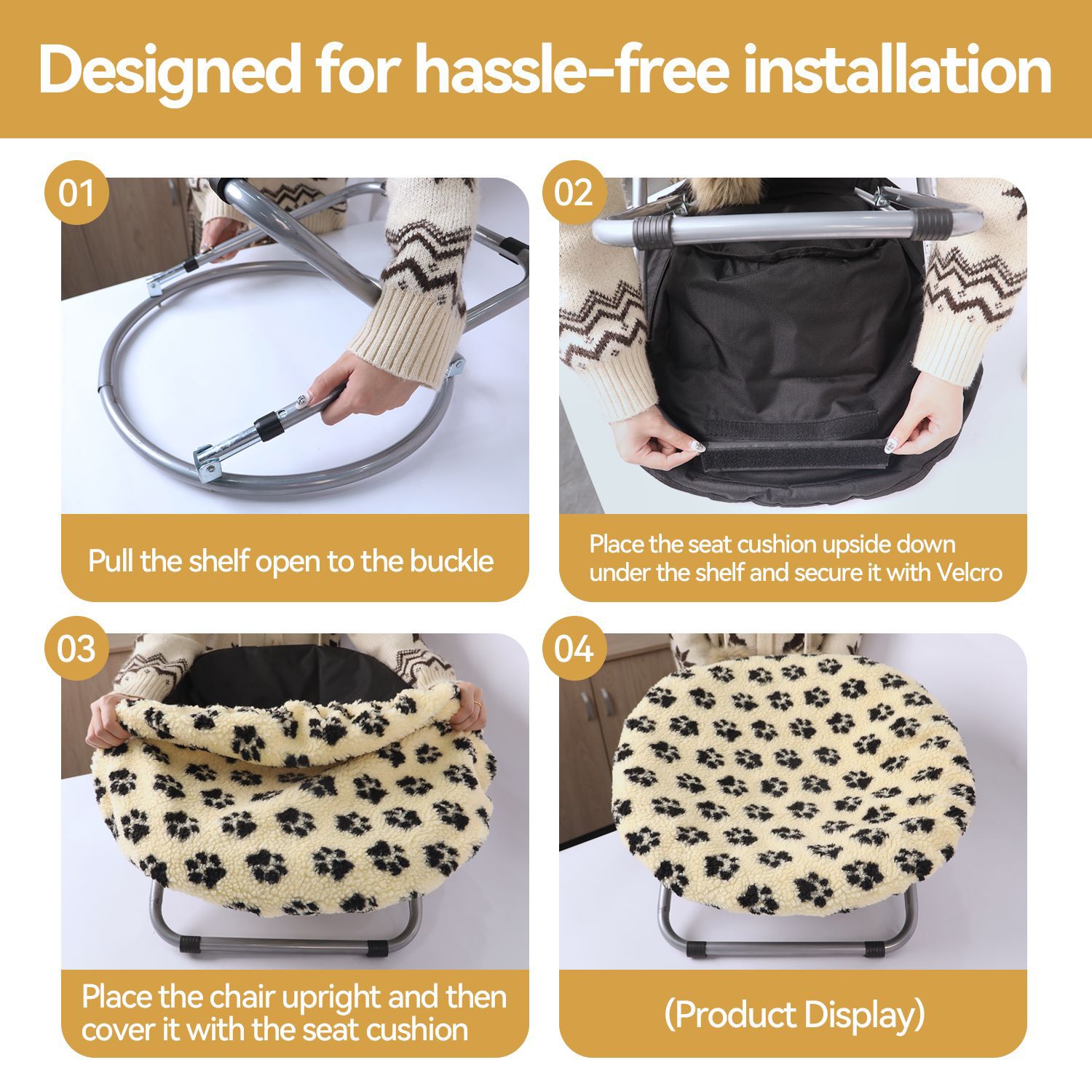 Designed for hassle-free installation

01

Pull the shelf open to the buckle

02

Place the seat cushion upside down under the shelf and secure it with Velcro

03

Place the chair upright and then cover it with the seat cushion

04

(Product Display)