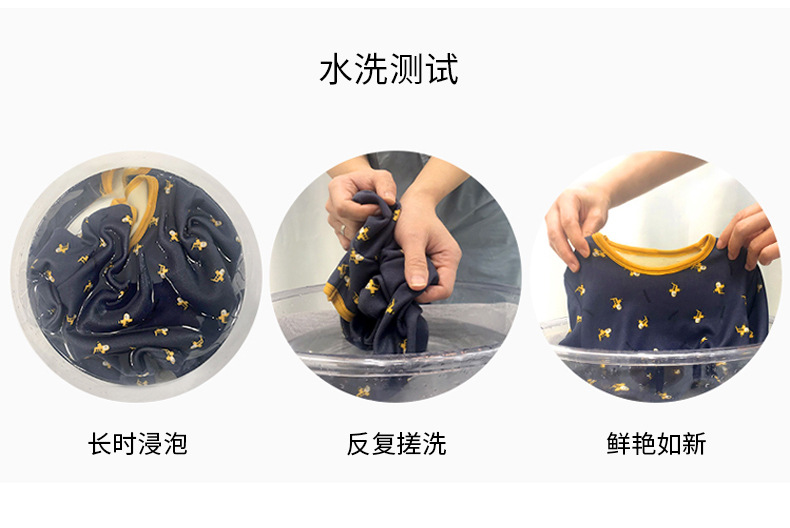 水洗测试

长时浸泡

反复搓洗

鲜艳如新