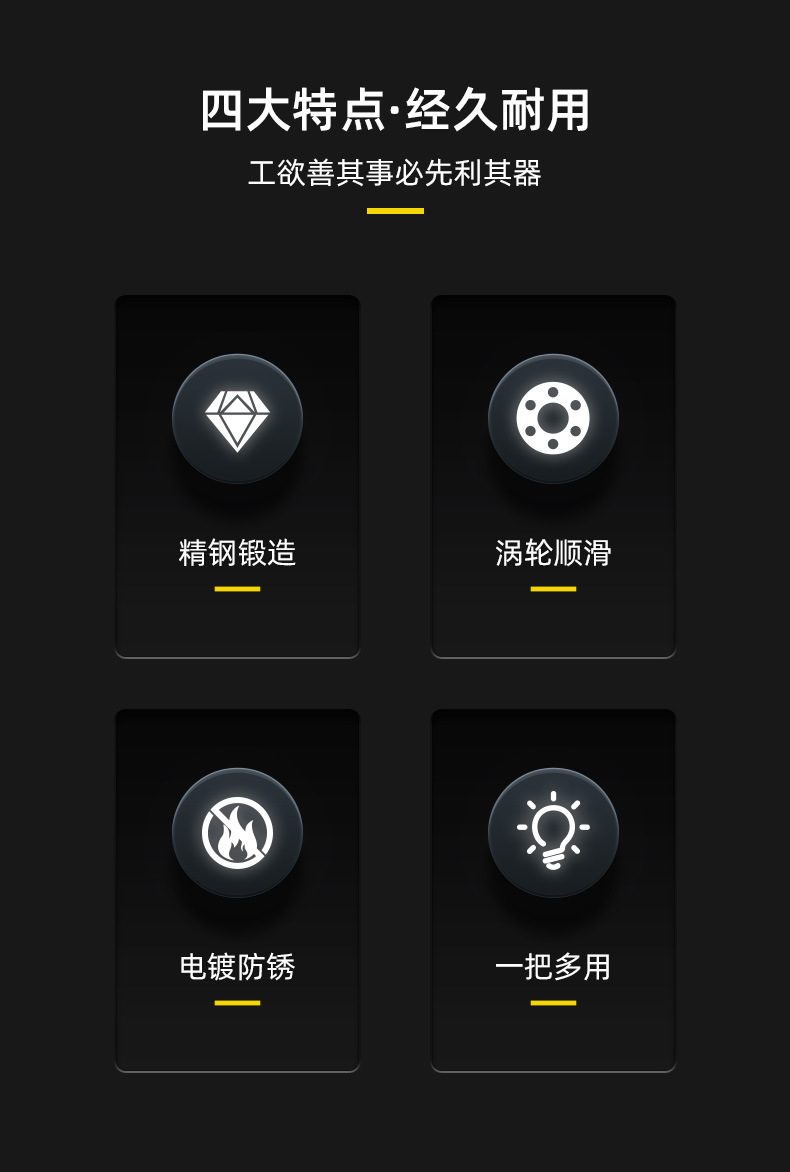 四大特点·经久耐用

工欲善其事必先利其器

精钢锻造

涡轮顺滑

电镀防锈

一把多用