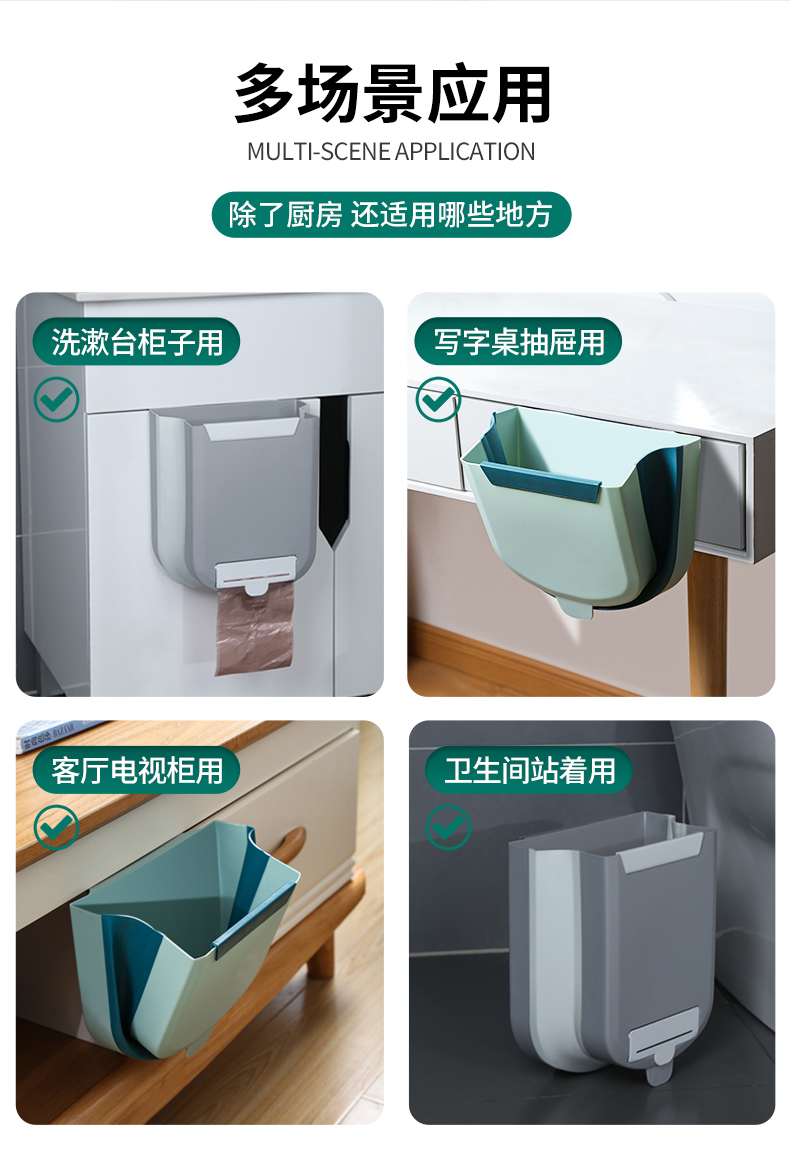 多场景应用

MULTI-SCENE APPLICATION

除了厨房 还适用哪些地方

洗漱台柜子用

写字桌抽屉用

客厅电视柜用

卫生间站着用