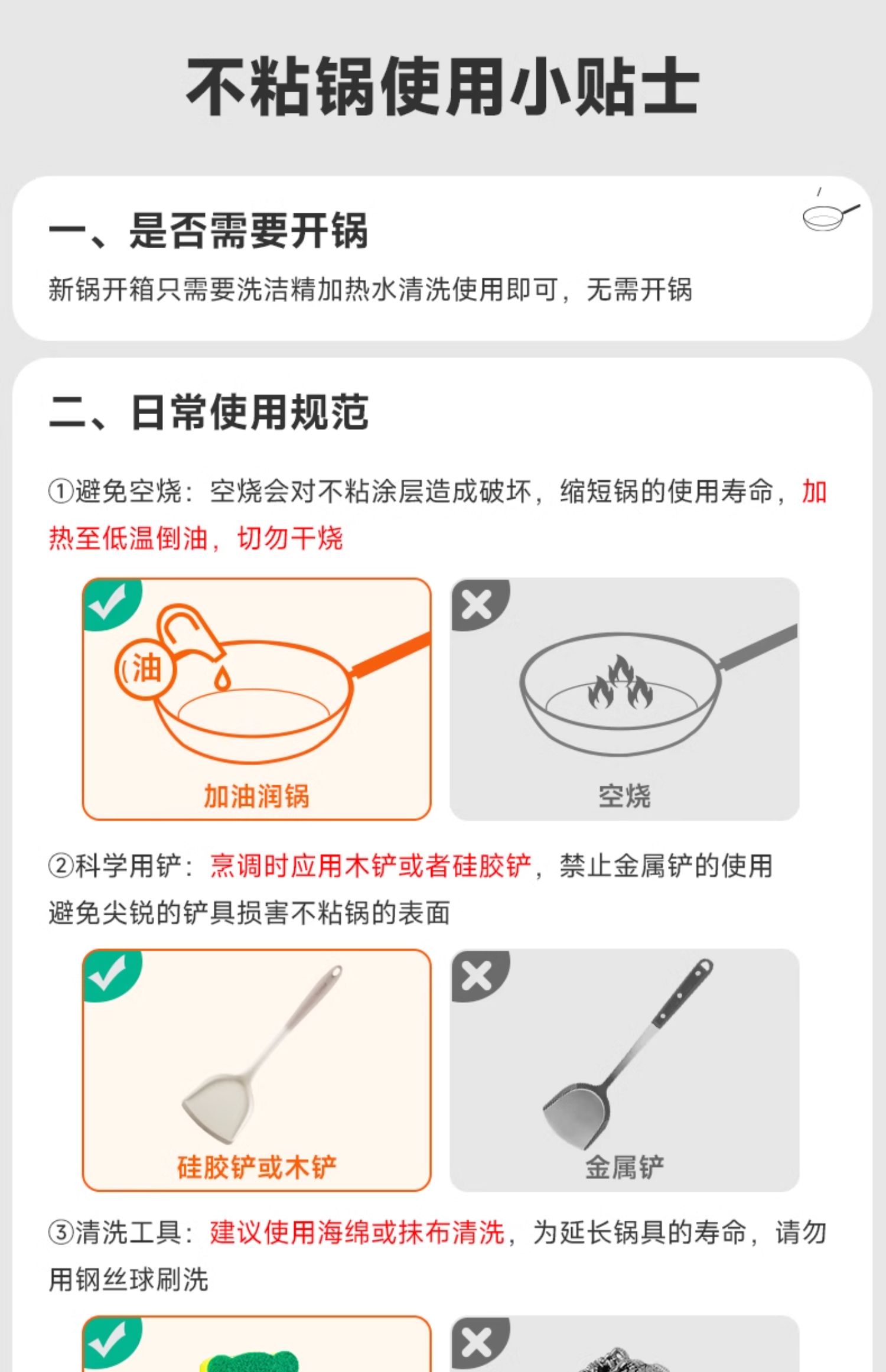 不粘锅使用小贴士

一、是否需要开锅

新锅开箱只需要洗洁精加热水清洗使用即可，无需开锅

二、日常使用规范

①避免空烧：空烧会对不粘涂层造成破坏，缩短锅的使用寿命，加热至低温倒油，切勿干烧

油

加油润锅

空烧

②科学用铲：烹调时应用木铲或者硅胶铲，禁止金属铲的使用避免尖锐的铲具损害不粘锅的表面

硅胶铲或木铲

金属铲

③清洗工具：建议使用海绵或抹布清洗，为延长锅具的寿命，请勿用钢丝球刷洗