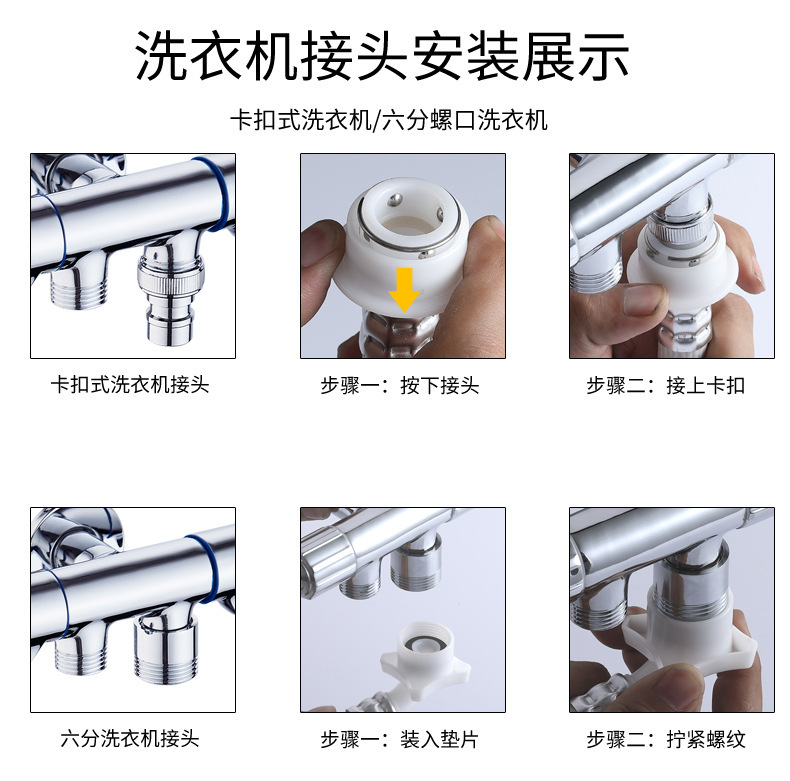 洗衣机接头安装展示

卡扣式洗衣机/六分螺口洗衣机

卡扣式洗衣机接头

步骤一：按下接头

步骤二：接上卡扣

六分洗衣机接头

步骤一：装入垫片

步骤二：拧紧螺纹