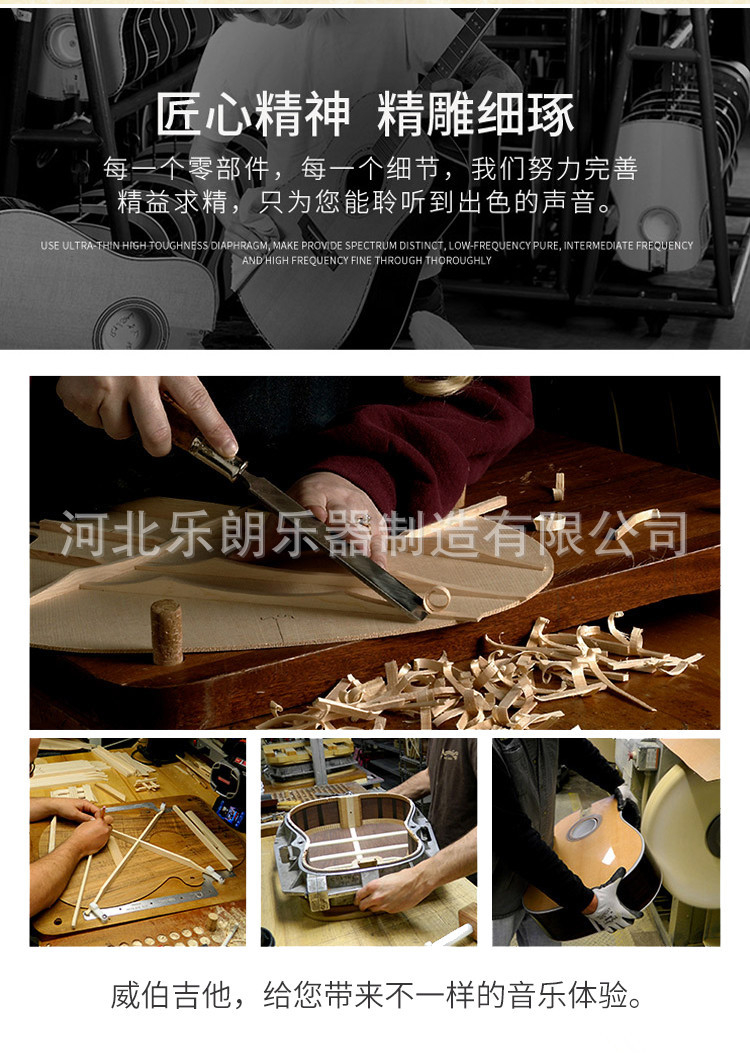 匠心精神 精雕细琢

每一个零部件，每一个细节，我们努力完善
精益求精，只为您能聆听到出色的声音。

USE ULTRA-THIN HIGH TOUGHNESS DIAPHRAGM, MAKE PROVIDE SPECTRUM DISTINCT, LOW-FREQUENCY PURE, INTERMEDIATE FREQUENCY AND HIGH FREQUENCY FINE THROUGH THOROUGHLY

河北乐朗乐器制造有限公司

威伯吉他，给您带来不一样的音乐体验。