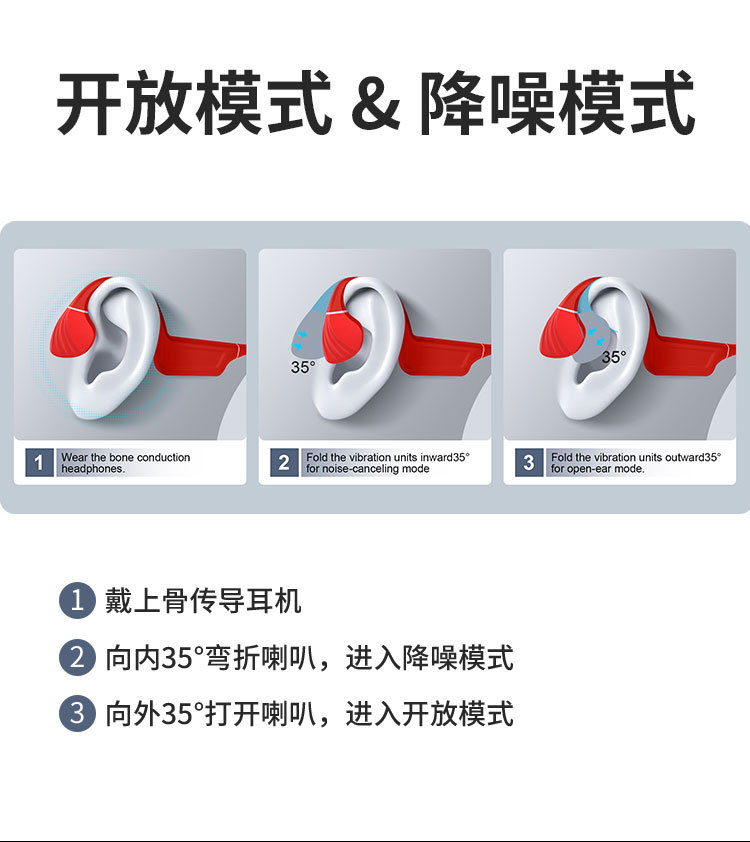 开放模式 & 降噪模式

35°

35°

1 Wear the bone conduction headphones.

2 Fold the vibration units inward35° for noise-canceling mode

3 Fold the vibration units outward35° for open-ear mode.

1 戴上骨传导耳机

2 向内35°弯折喇叭，进入降噪模式

3 向外35°打开喇叭，进入开放模式