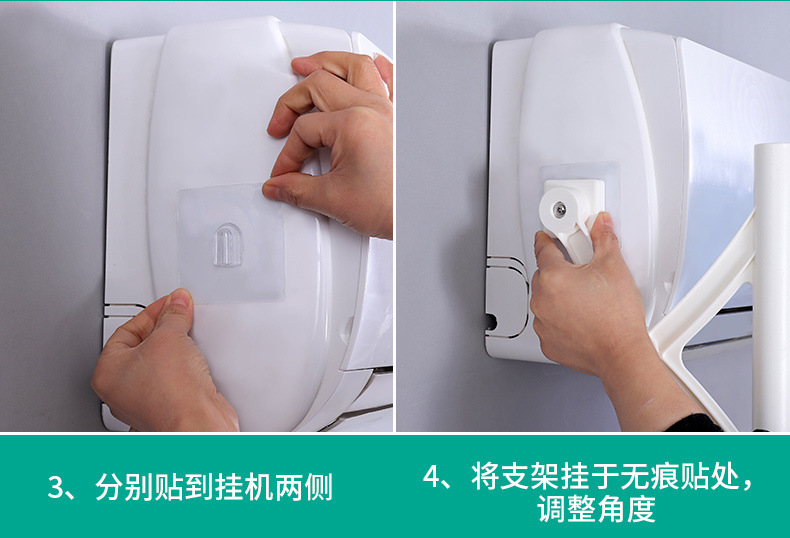 3、分别贴到挂机两侧

4、将支架挂于无痕贴处，调整角度