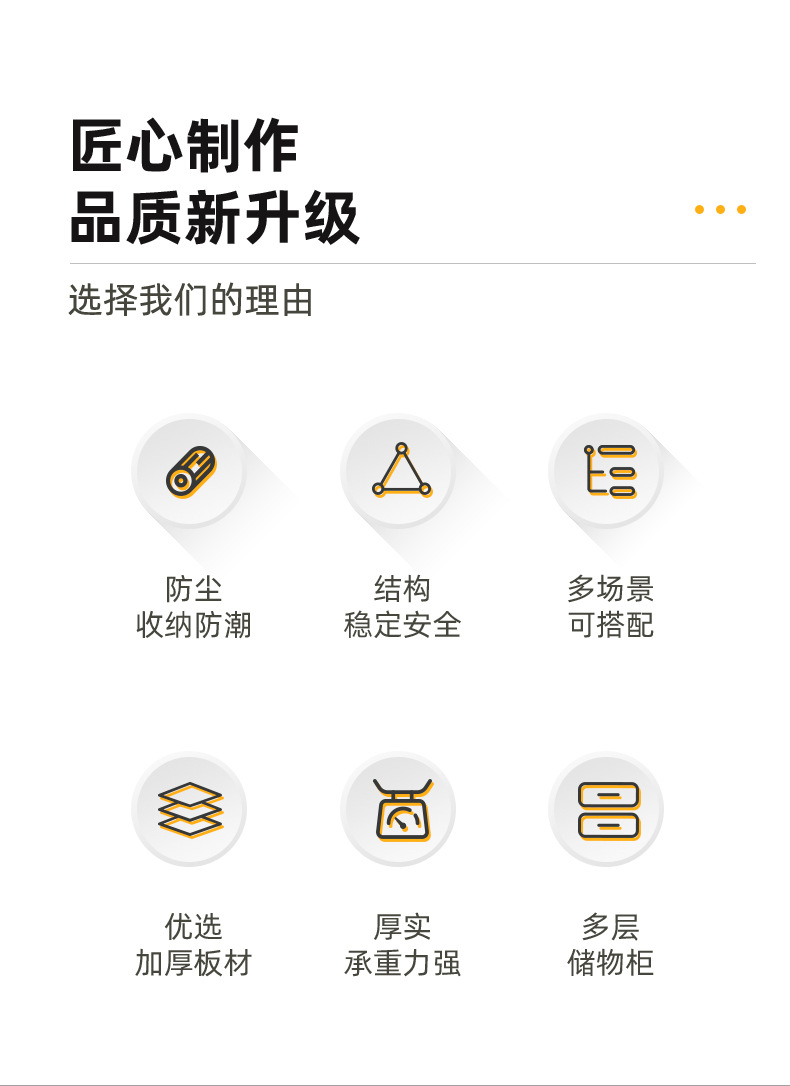 匠心制作
品质新升级

选择我们的理由

防尘
收纳防潮

结构
稳定安全

多场景
可搭配

优选
加厚板材

厚实
承重力强

多层
储物柜