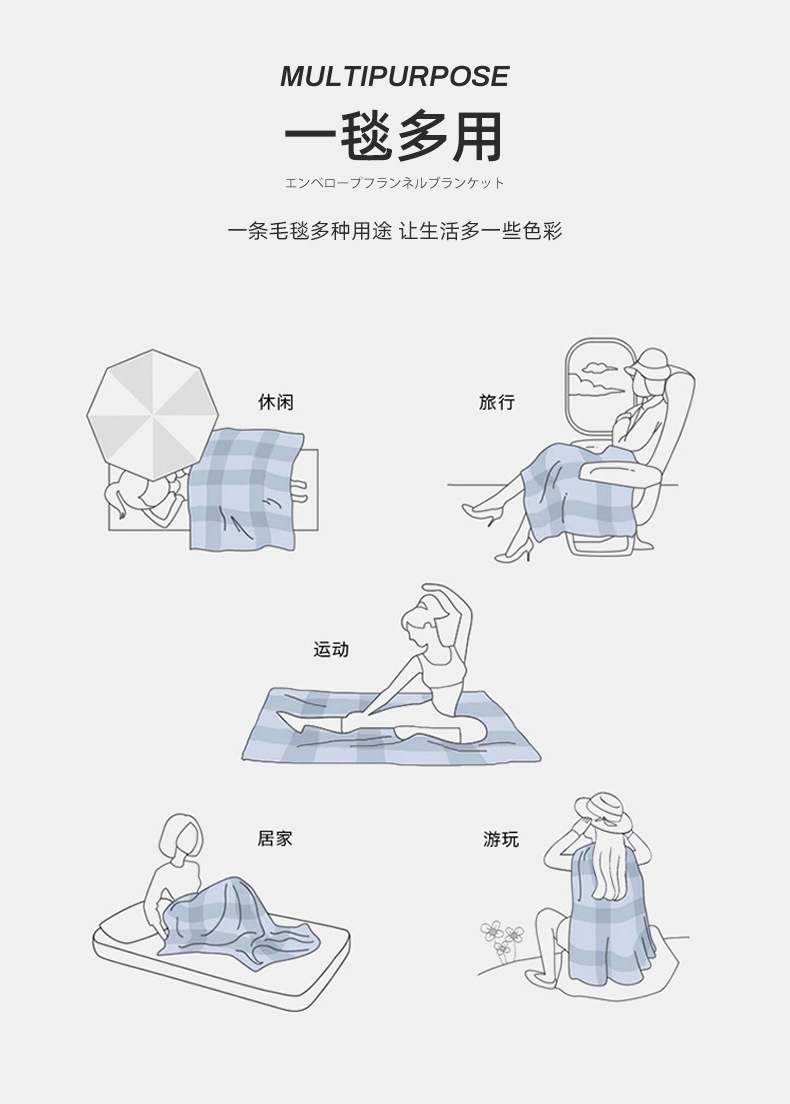 MULTIPURPOSE
一毯多用
エンベロープフランネルブランケット

一条毛毯多种用途 让生活多一些色彩

休闲

旅行

运动

居家

游玩