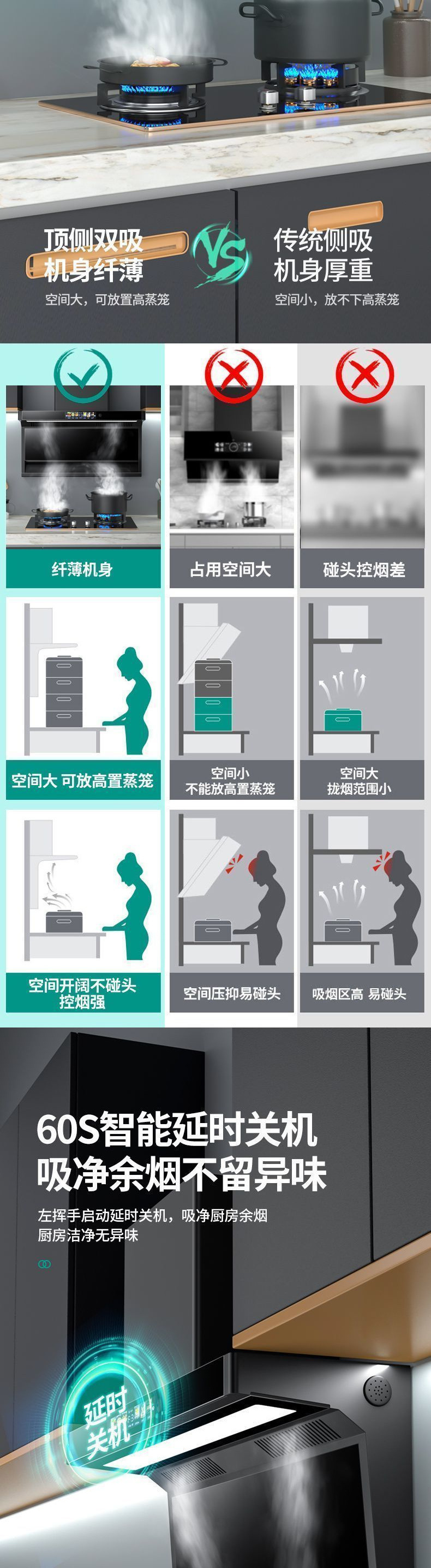 顶侧双吸
机身纤薄
空间大，可放置高蒸笼

VS

传统侧吸
机身厚重
空间小，放不下高蒸笼

纤薄机身

占用空间大

碰头控烟差

空间大 可放高置蒸笼

空间小
不能放高置蒸笼

空间大
拢烟范围小

空间开阔不碰头
控烟强

空间压抑易碰头

吸烟区高 易碰头

60S智能延时关机
吸净余烟不留异味

左挥手启动延时关机，吸净厨房余烟
厨房洁净无异味

延时
关机