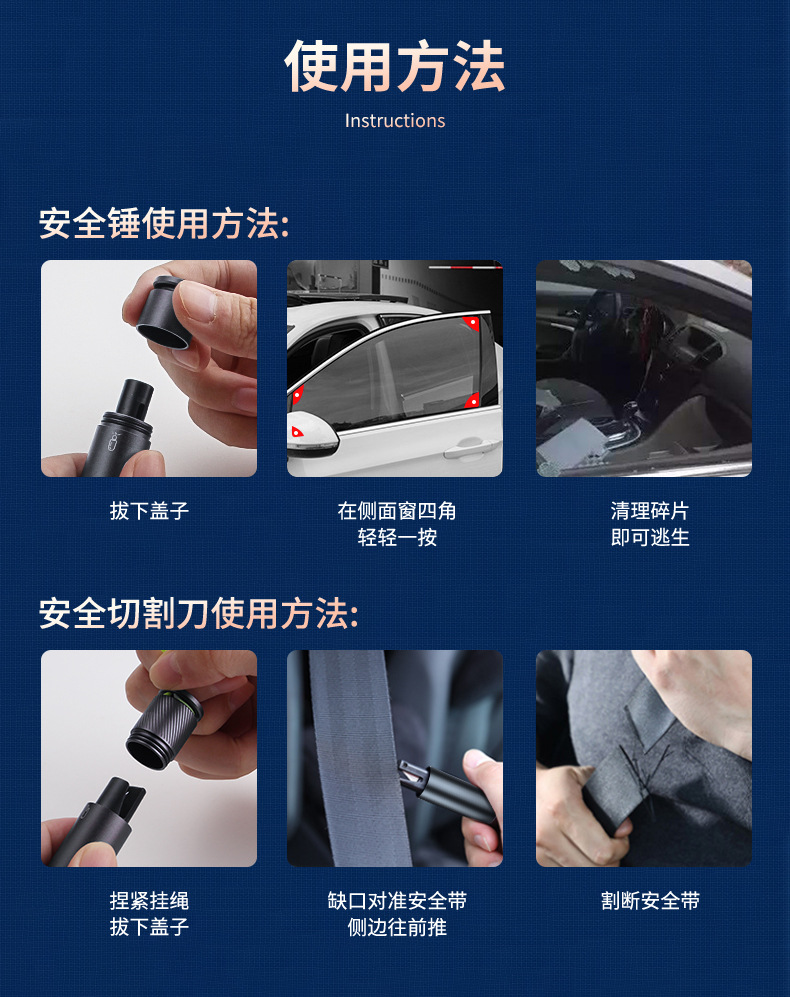 使用方法

Instructions

安全锤使用方法:

拔下盖子

在侧面窗四角
轻轻一按

清理碎片
即可逃生

安全切割刀使用方法:

捏紧挂绳
拔下盖子

缺口对准安全带
侧边往前推

割断安全带