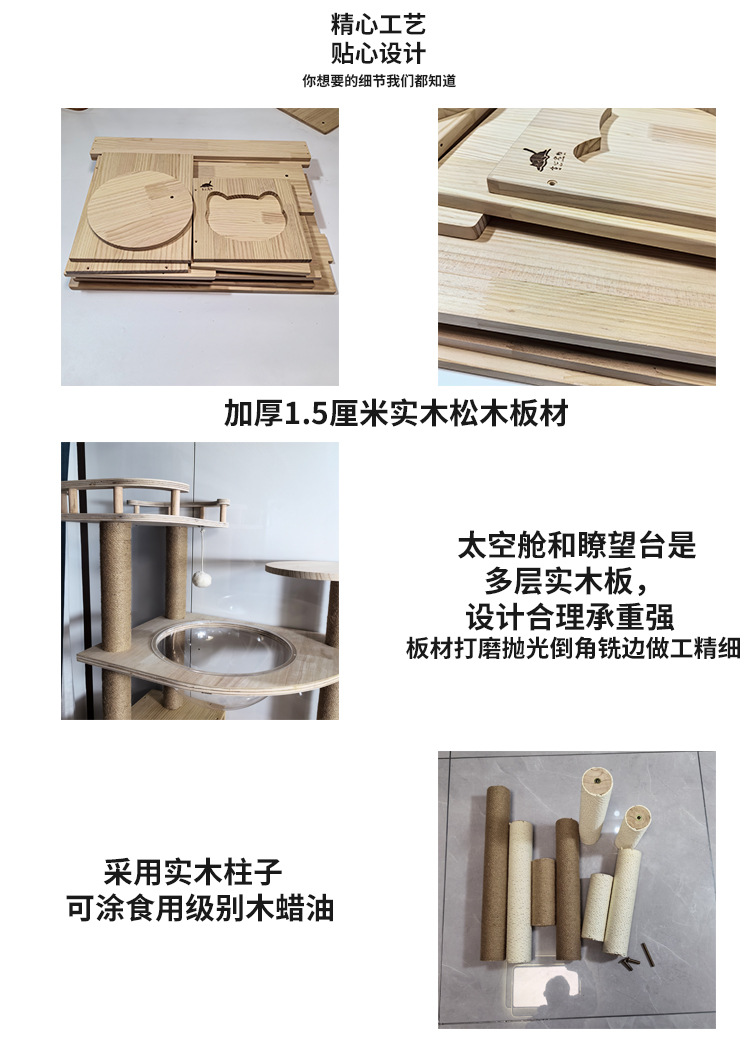 精心工艺
贴心设计
你想要的细节我们都知道

加厚1.5厘米实木松木板材

太空舱和瞭望台是
多层实木板，
设计合理承重强
板材打磨抛光倒角铣边做工精细

采用实木柱子
可涂食用级别木蜡油