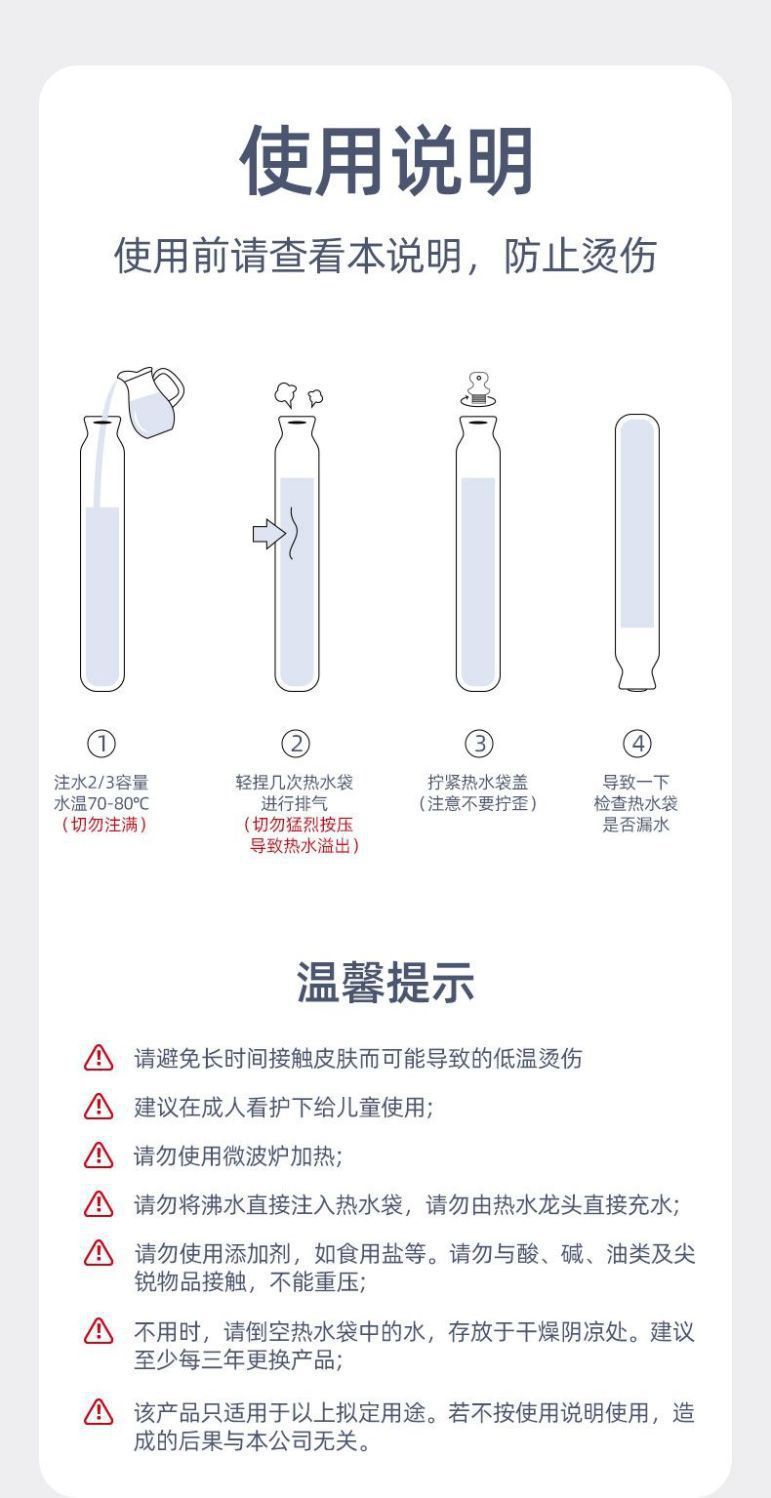 使用说明

使用前请查看本说明，防止烫伤

①
注水2/3容量
水温70-80℃
（切勿注满）

②
轻捏几次热水袋
进行排气
（切勿猛烈按压
导致热水溢出）

③
拧紧热水袋盖
（注意不要拧歪）

④
导致一下
检查热水袋
是否漏水

温馨提示

请避免长时间接触皮肤而可能导致的低温烫伤

建议在成人看护下给儿童使用;

请勿使用微波炉加热;

请勿将沸水直接注入热水袋，请勿由热水龙头直接充水;

请勿使用添加剂，如食用盐等。请勿与酸、碱、油类及尖锐物品接触，不能重压;

不用时，请倒空热水袋中的水，存放于干燥阴凉处。建议至少每三年更换产品;

该产品只适用于以上拟定用途。若不按使用说明使用，造成的后果与本公司无关。