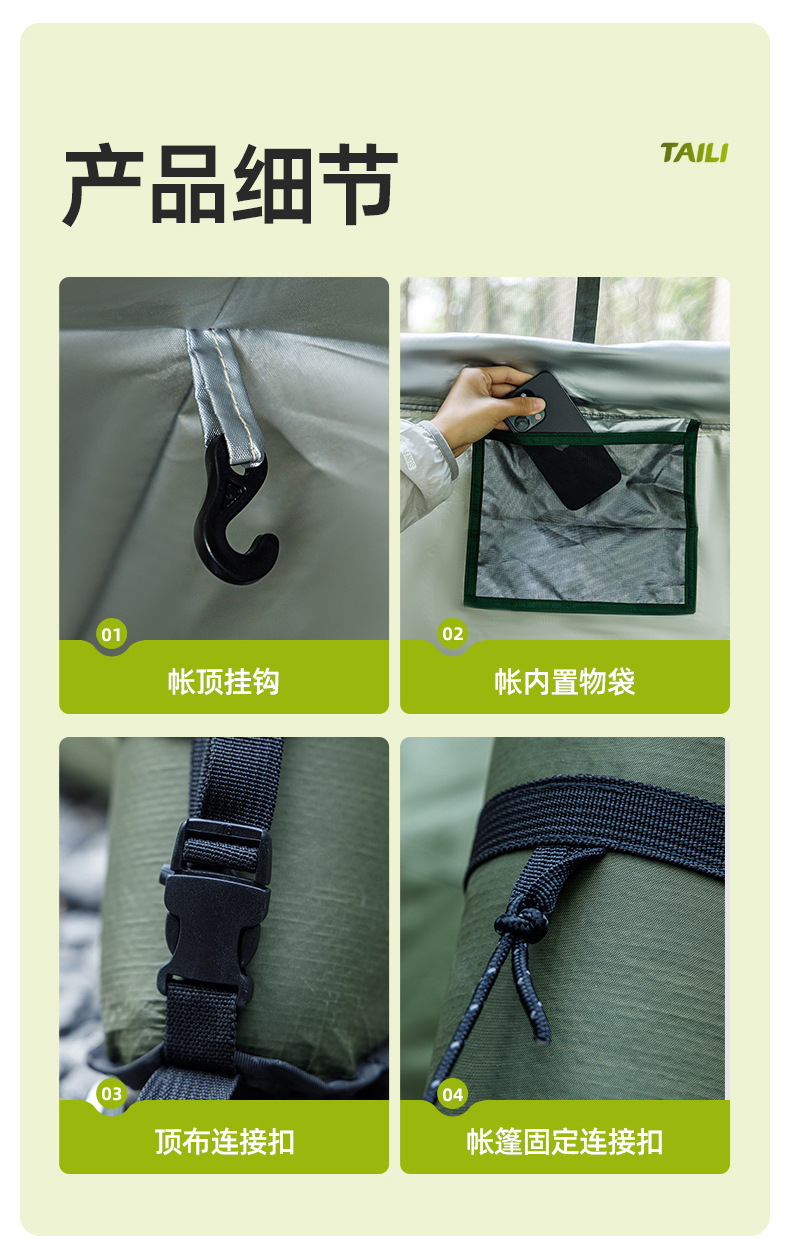 产品细节

TAILI

01
帐顶挂钩

02
帐内置物袋

03
顶布连接扣

04
帐篷固定连接扣