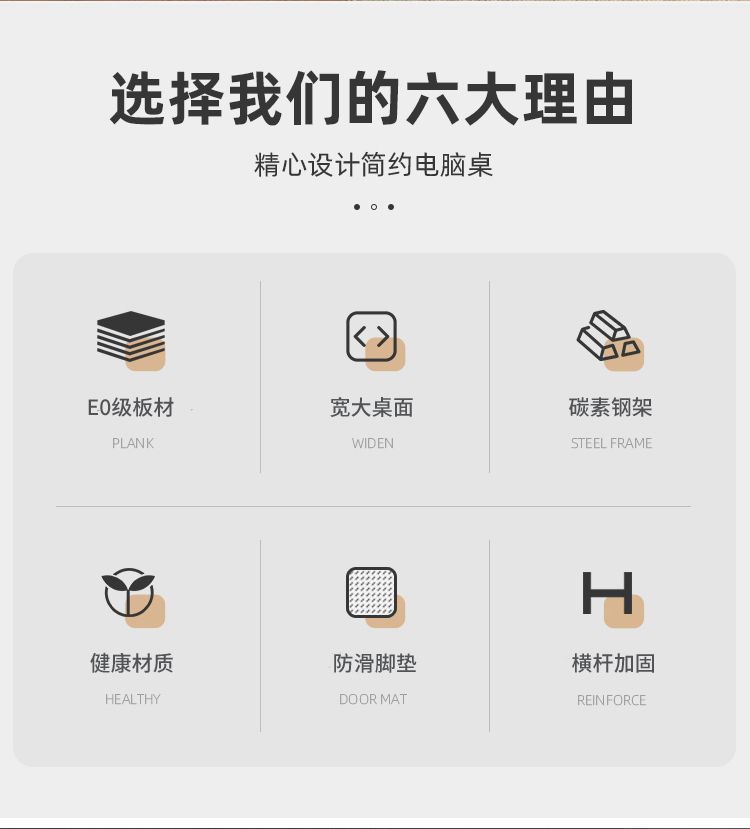 选择我们的六大理由

精心设计简约电脑桌

E0级板材

PLANK

宽大桌面

WIDEN

碳素钢架

STEEL FRAME

健康材质

HEALTHY

防滑脚垫

DOOR MAT

横杆加固

REINFORCE