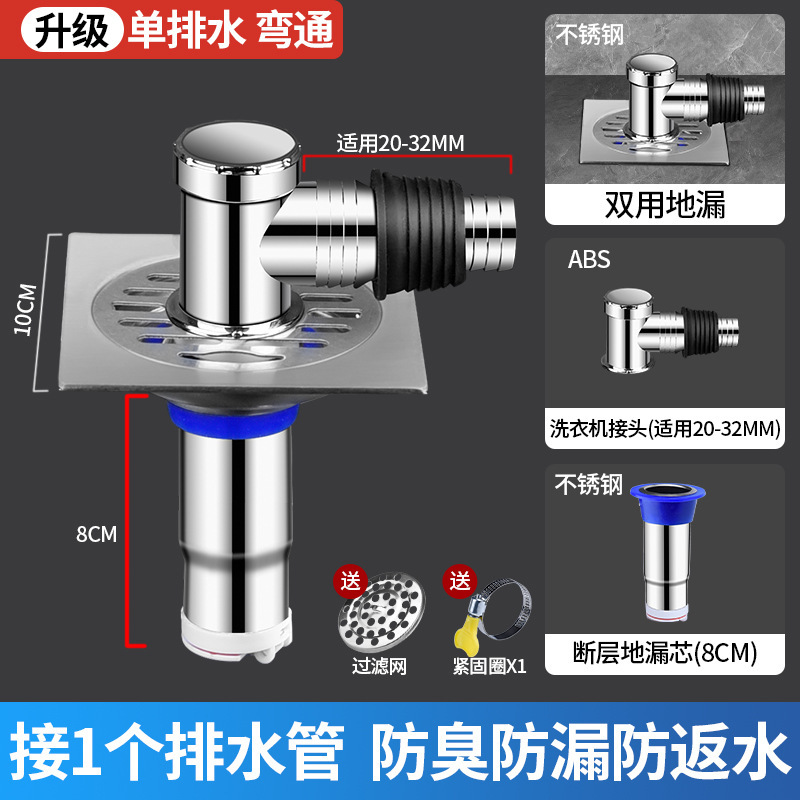 升级 单排水 弯通

适用20-32MM

10CM

8CM

送
过滤网

送
紧固圈X1

不锈钢
双用地漏

ABS
洗衣机接头(适用20-32MM)

不锈钢
断层地漏芯(8CM)

接1个排水管 防臭防漏防返水