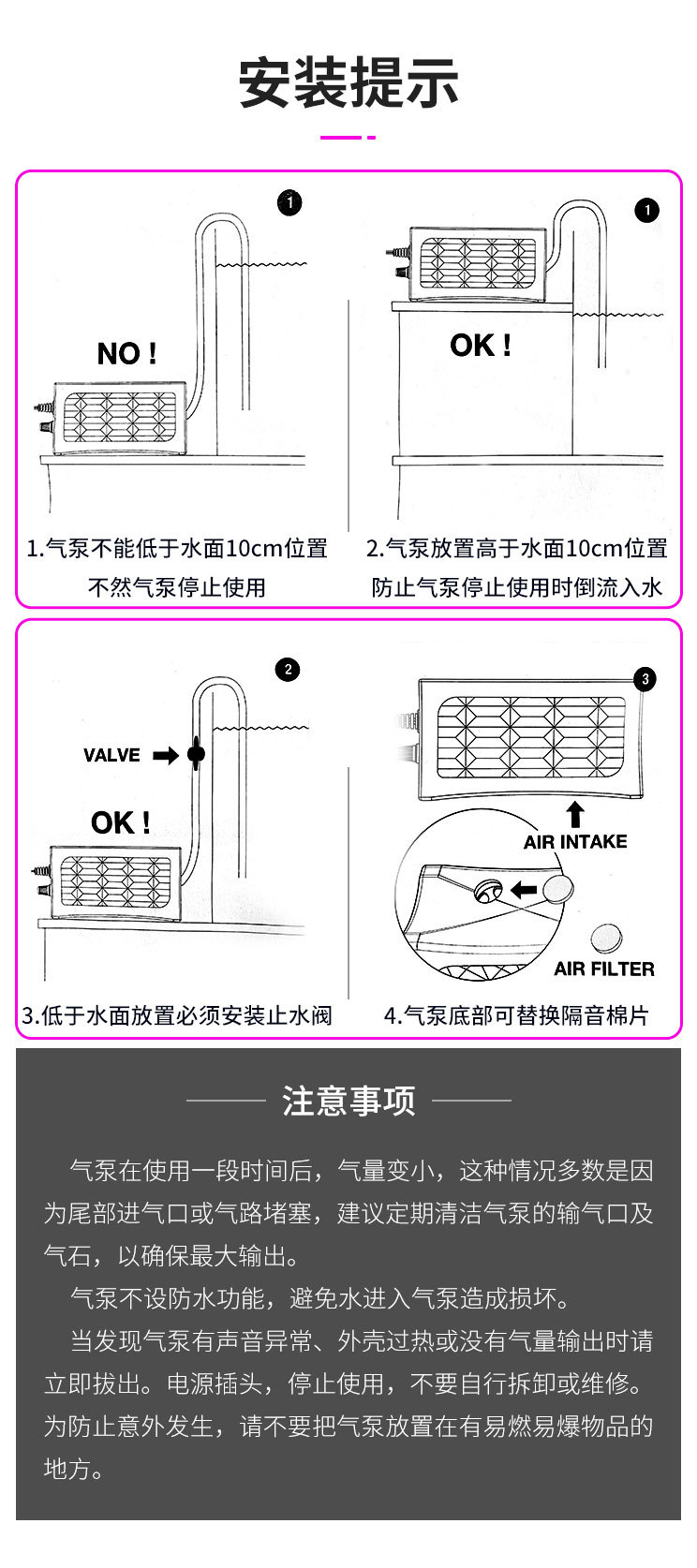 安装提示

1

NO !

1.气泵不能低于水面10cm位置
不然气泵停止使用

1

OK !

2.气泵放置高于水面10cm位置
防止气泵停止使用时倒流入水

2

VALVE

OK !

3.低于水面放置必须安装止水阀

3

AIR INTAKE

AIR FILTER

4.气泵底部可替换隔音棉片

注意事项

气泵在使用一段时间后，气量变小，这种情况多数是因为尾部进气口或气路堵塞，建议定期清洁气泵的输气口及气石，以确保最大输出。

气泵不设防水功能，避免水进入气泵造成损坏。

当发现气泵有声音异常、外壳过热或没有气量输出时请立即拔出。电源插头，停止使用，不要自行拆卸或维修。为防止意外发生，请不要把气泵放置在有易燃易爆物品的地方。