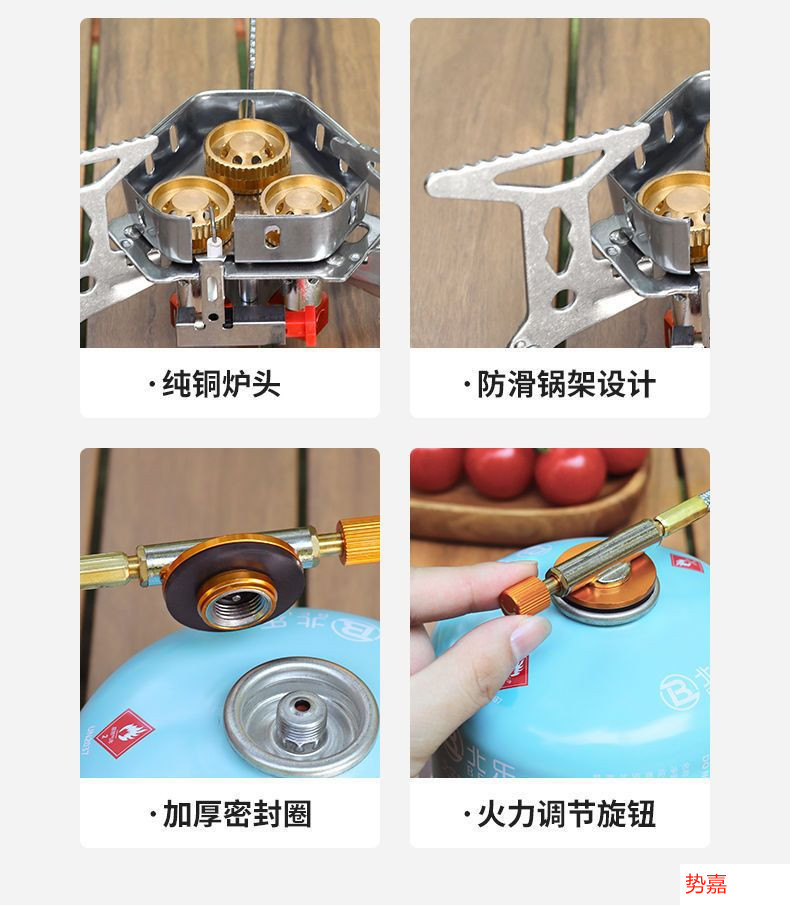 ·纯铜炉头

·防滑锅架设计

·加厚密封圈

·火力调节旋钮

势嘉