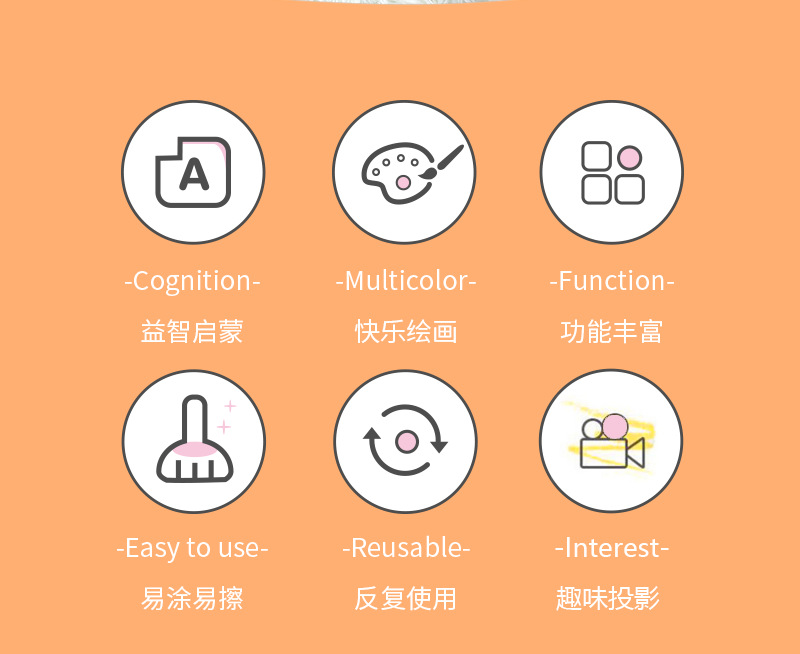 A

-Cognition-
益智启蒙

-Multicolor-
快乐绘画

-Function-
功能丰富

-Easy to use-
易涂易擦

-Reusable-
反复使用

-Interest-
趣味投影