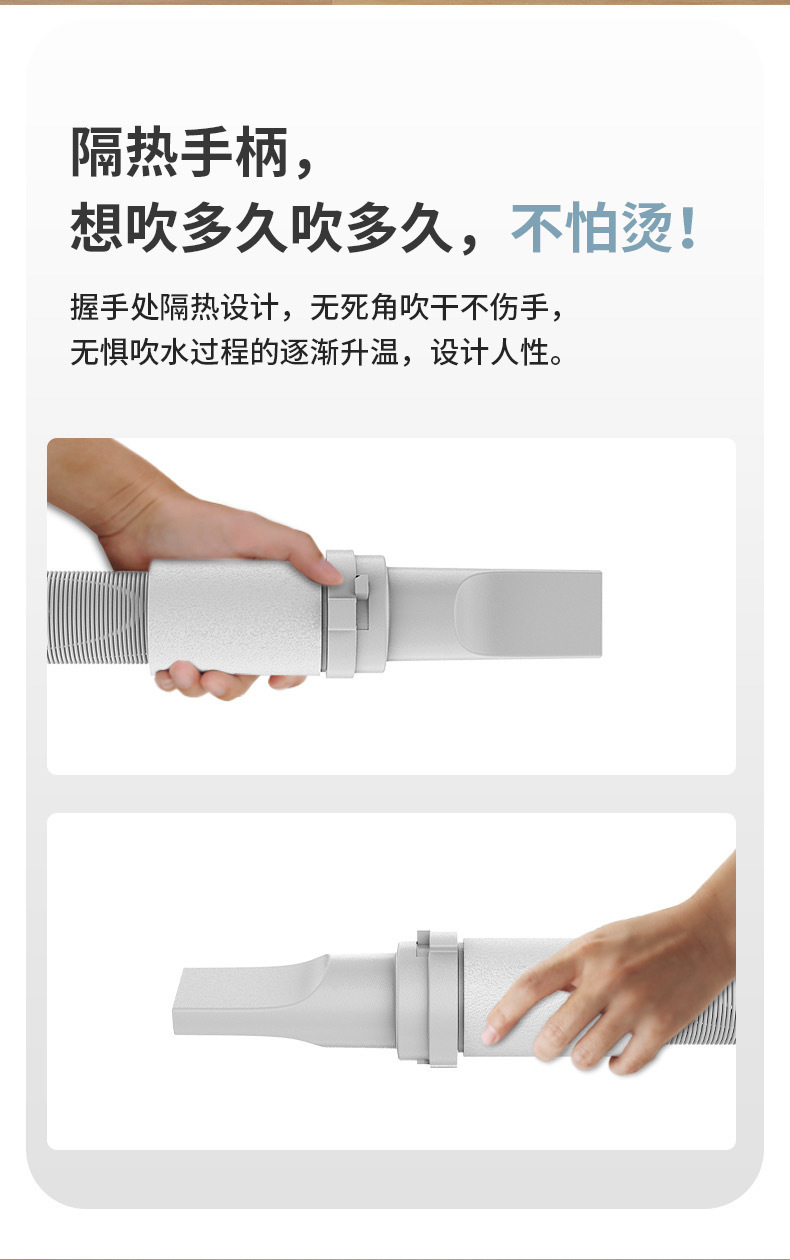 隔热手柄，
想吹多久吹多久，不怕烫！

握手处隔热设计，无死角吹干不伤手，
无惧吹水过程的逐渐升温，设计人性。