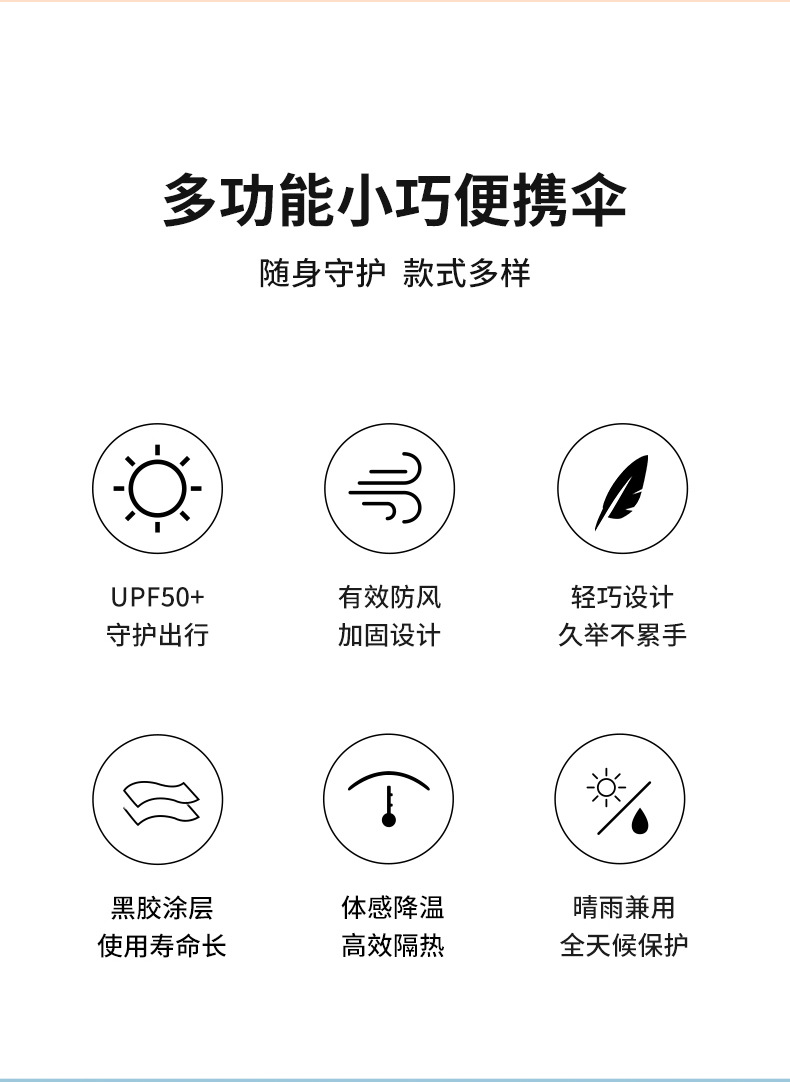 多功能小巧便携伞

随身守护 款式多样

UPF50+
守护出行

有效防风
加固设计

轻巧设计
久举不累手

黑胶涂层
使用寿命长

体感降温
高效隔热

晴雨兼用
全天候保护