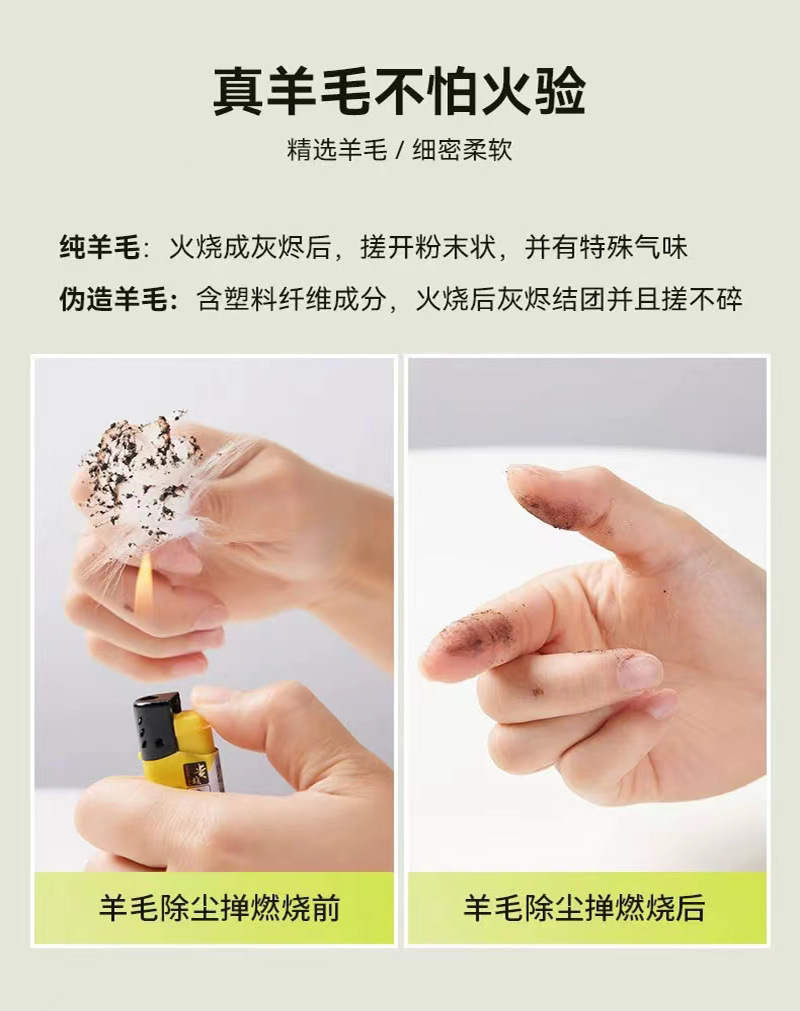 真羊毛不怕火验

精选羊毛 / 细密柔软

纯羊毛：火烧成灰烬后，搓开粉末状，并有特殊气味

伪造羊毛：含塑料纤维成分，火烧后灰烬结团并且搓不碎

羊毛除尘掸燃烧前

羊毛除尘掸燃烧后